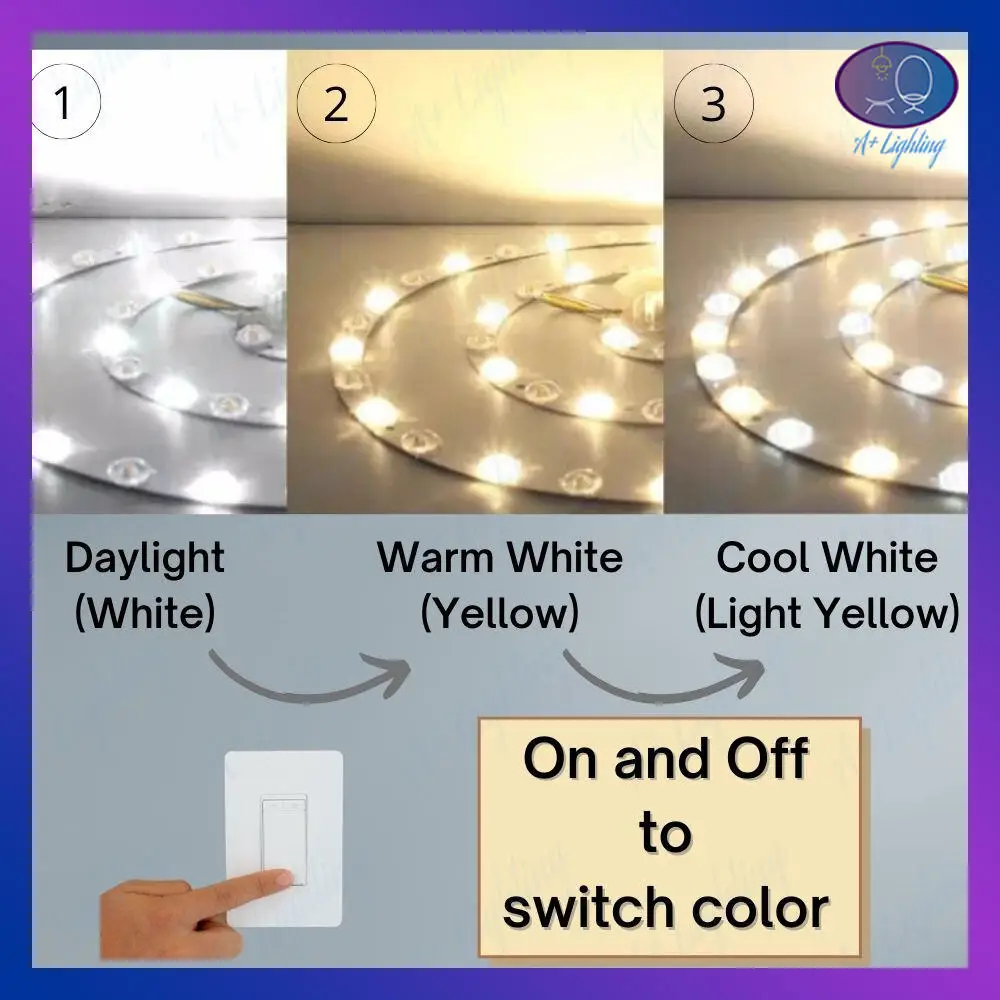 1

2

3

A+ Lighting

Daylight (White)

Warm White (Yellow)

Cool White (Light Yellow)

On and Off to switch color