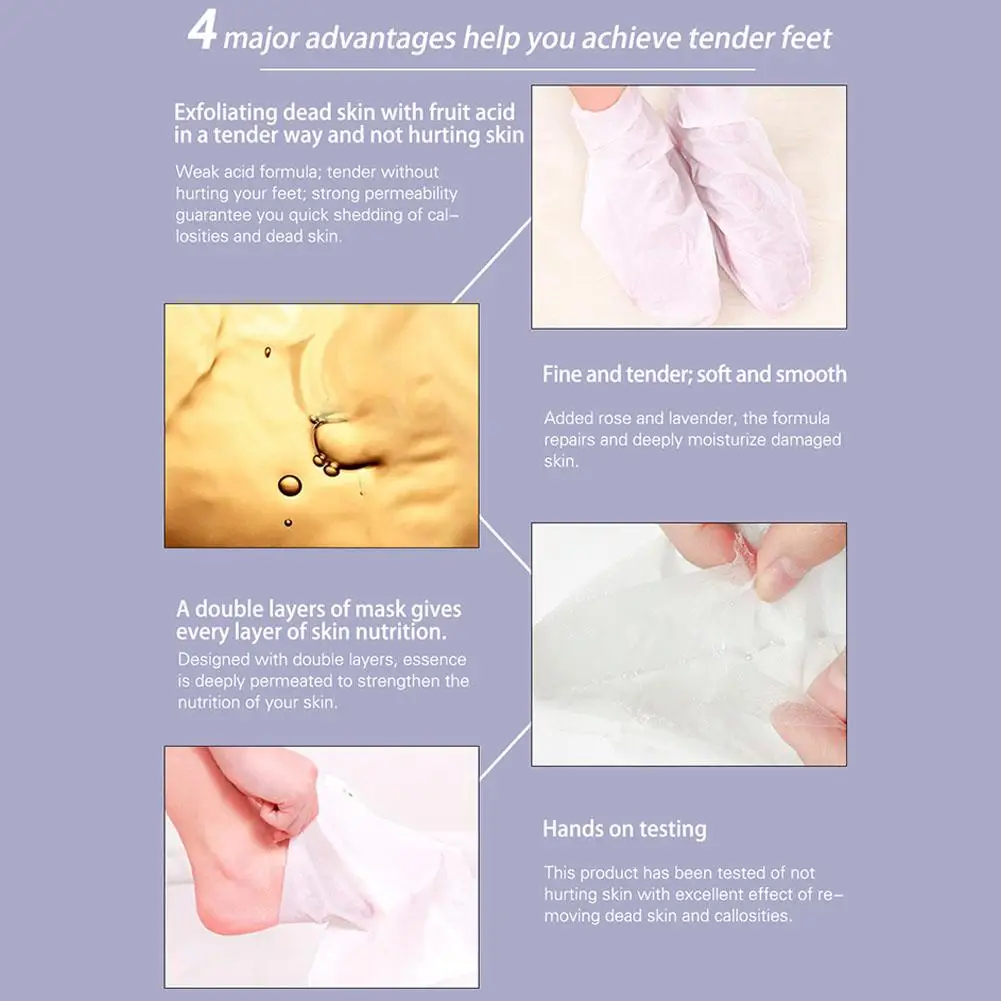 4 major advantages help you achieve tender feet

Exfoliating dead skin with fruit acid in a tender way and not hurting skin

Weak acid formula; tender without hurting your feet; strong permeability guarantee you quick shedding of callosities and dead skin.

Fine and tender; soft and smooth

Added rose and lavender, the formula repairs and deeply moisturize damaged skin.

A double layers of mask gives every layer of skin nutrition.

Designed with double layers, essence is deeply permeated to strengthen the nutrition of your skin.

Hands on testing

This product has been tested of not hurting skin with excellent effect of removing dead skin and callosities.