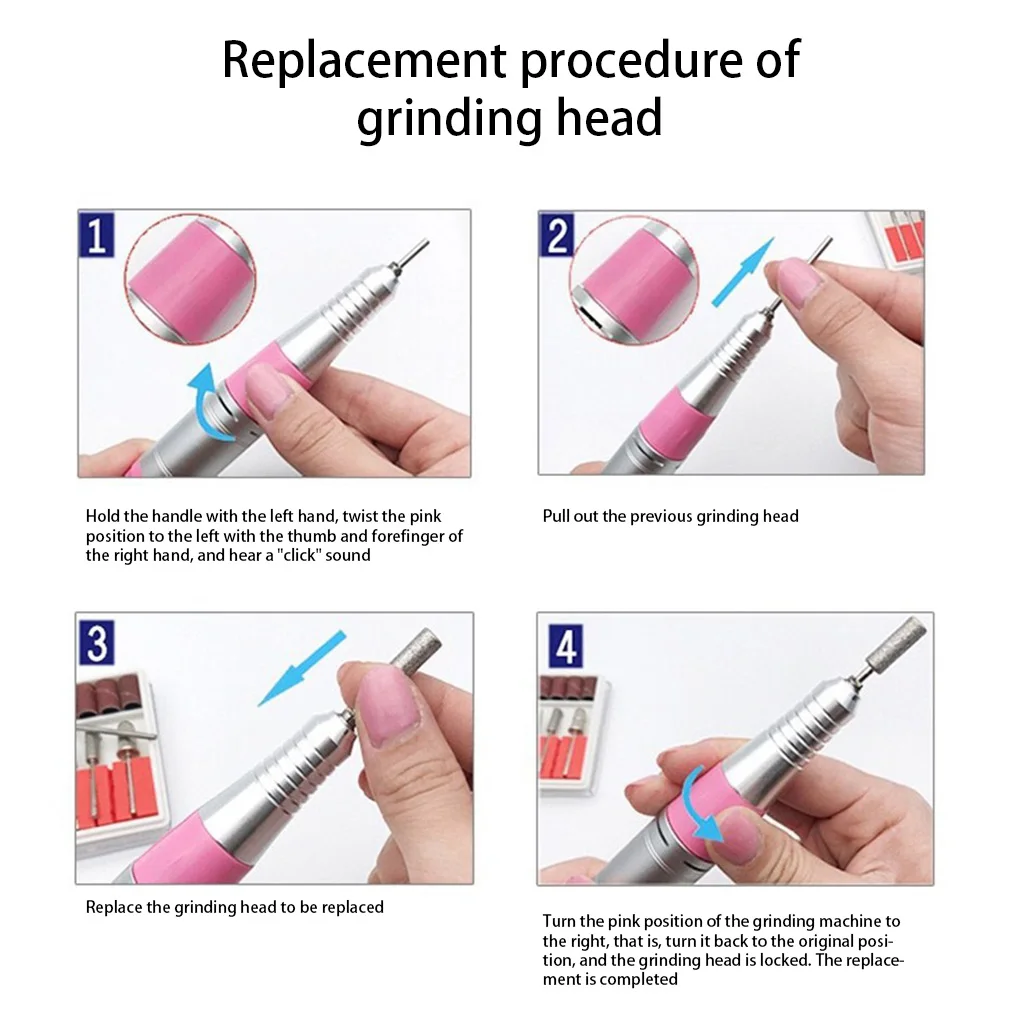 Replacement procedure of grinding head

1

Hold the handle with the left hand, twist the pink position to the left with the thumb and forefinger of the right hand, and hear a "click" sound

2

Pull out the previous grinding head

3

Replace the grinding head to be replaced

4

Turn the pink position of the grinding machine to the right, that is, turn it back to the original position, and the grinding head is locked. The replacement is completed