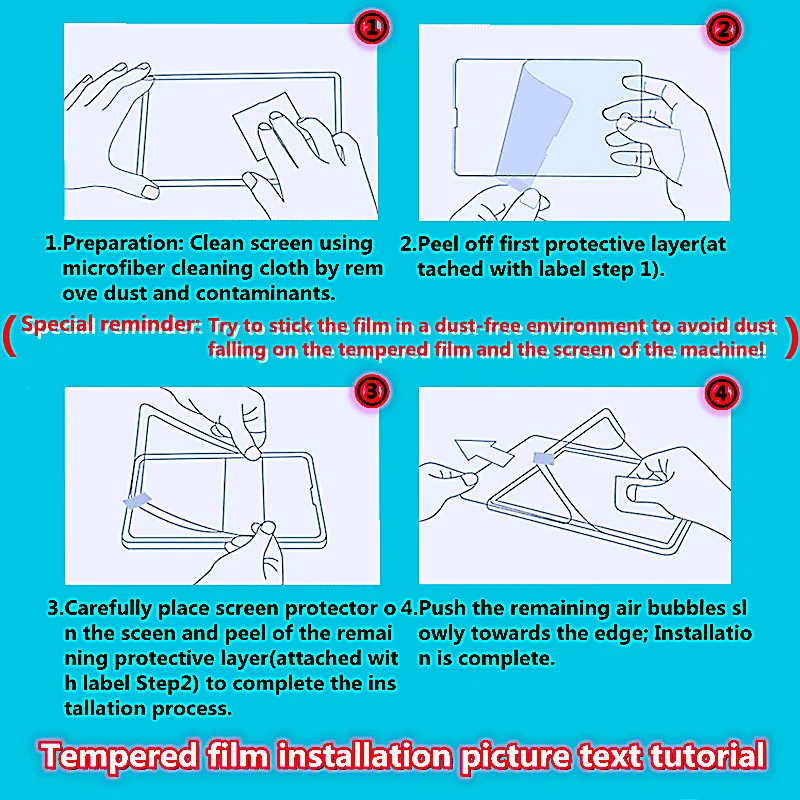 ①

②

1.Preparation: Clean screen using microfiber cleaning cloth by rem ove dust and contaminants.

2.Peel off first protective layer(at tached with label step 1).

( Special reminder: Try to stick the film in a dust-free environment to avoid dust falling on the tempered film and the screen of the machine! )

③

④

3.Carefully place screen protector o n the sceen and peel of the remai ning protective layer(attached wit h label Step2) to complete the ins tallation process.

4.Push the remaining air bubbles sl owly towards the edge; Installatio n is complete.

Tempered film installation picture text tutorial