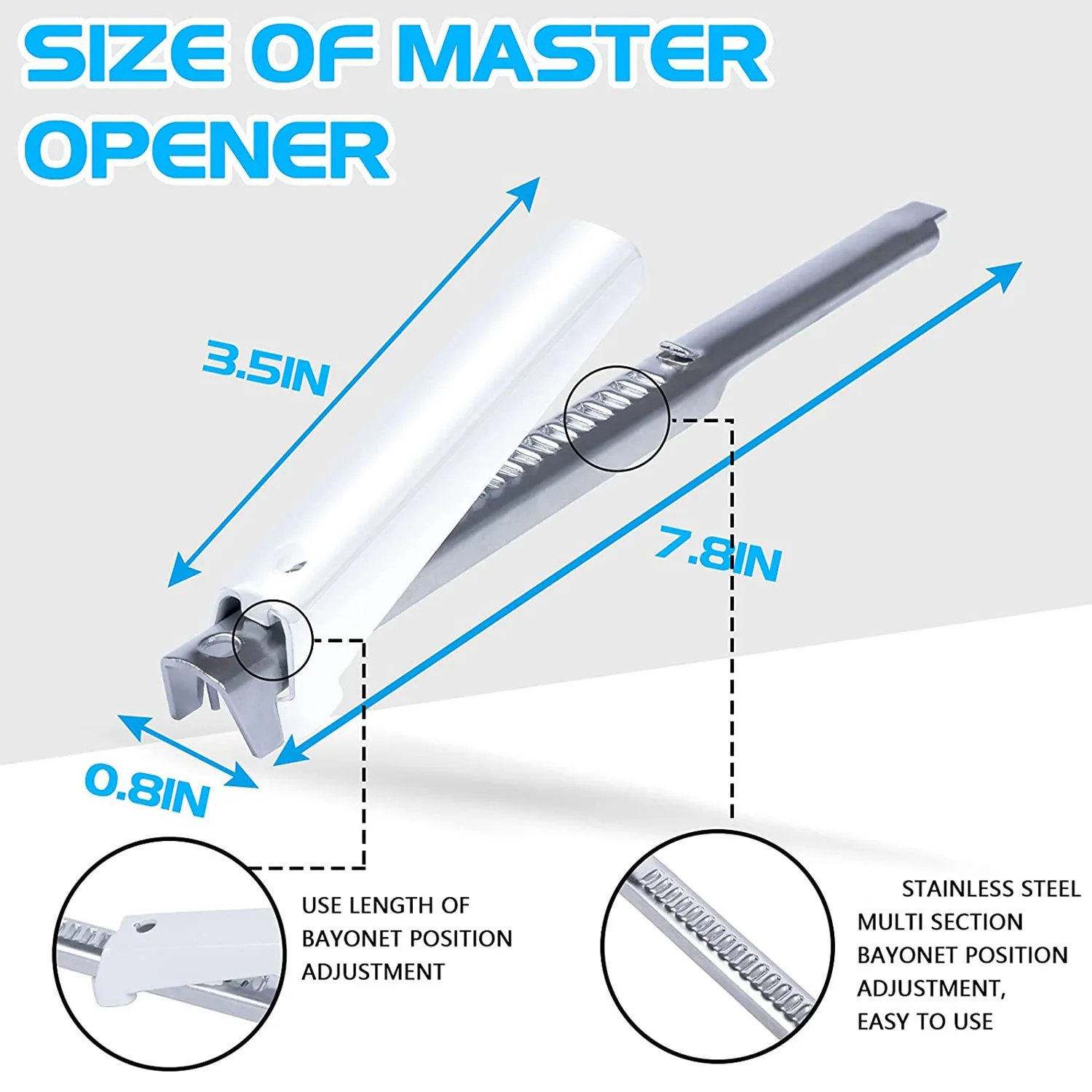 SIZE OF MASTER OPENER

3.5IN

7.8IN

0.8IN

USE LENGTH OF BAYONET POSITION ADJUSTMENT

STAINLESS STEEL MULTI SECTION BAYONET POSITION ADJUSTMENT, EASY TO USE