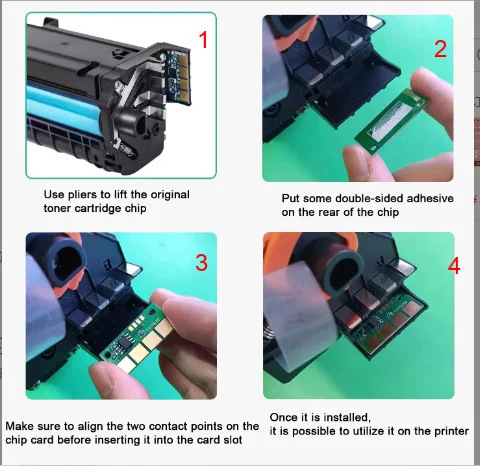 1

Use pliers to lift the original toner cartridge chip

2

Put some double-sided adhesive on the rear of the chip

3

Make sure to align the two contact points on the chip card before inserting it into the card slot

4

Once it is installed,
it is possible to utilize it on the printer