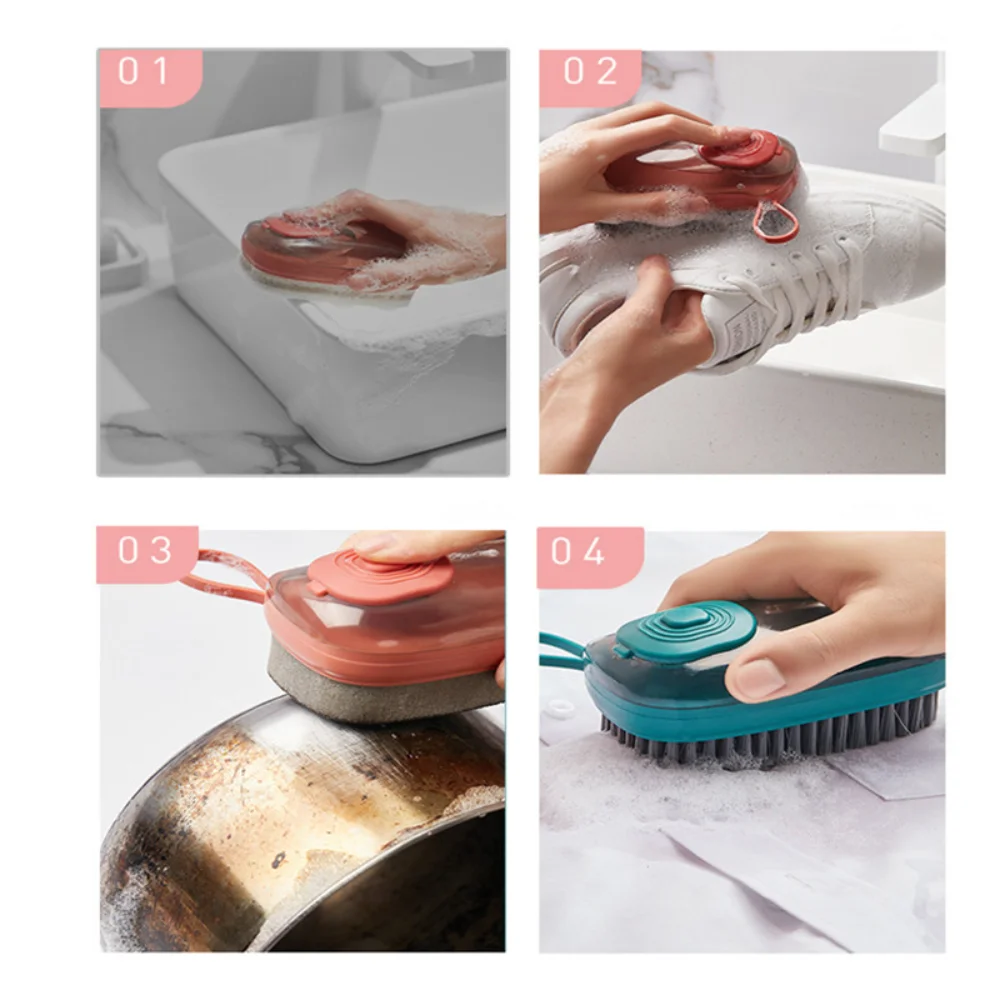 01

02

03

04