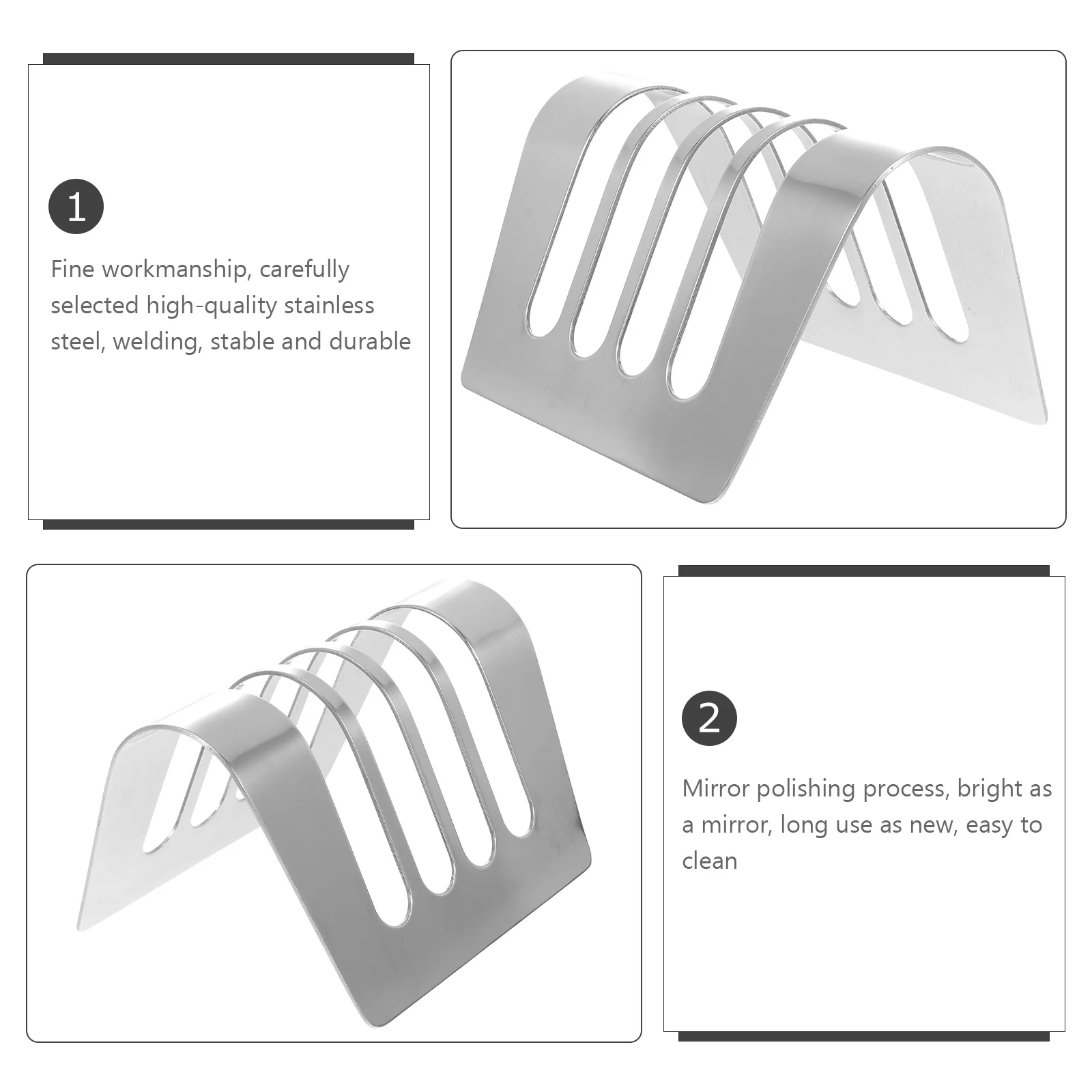 1

Fine workmanship, carefully selected high-quality stainless steel, welding, stable and durable

2

Mirror polishing process, bright as a mirror, long use as new, easy to clean