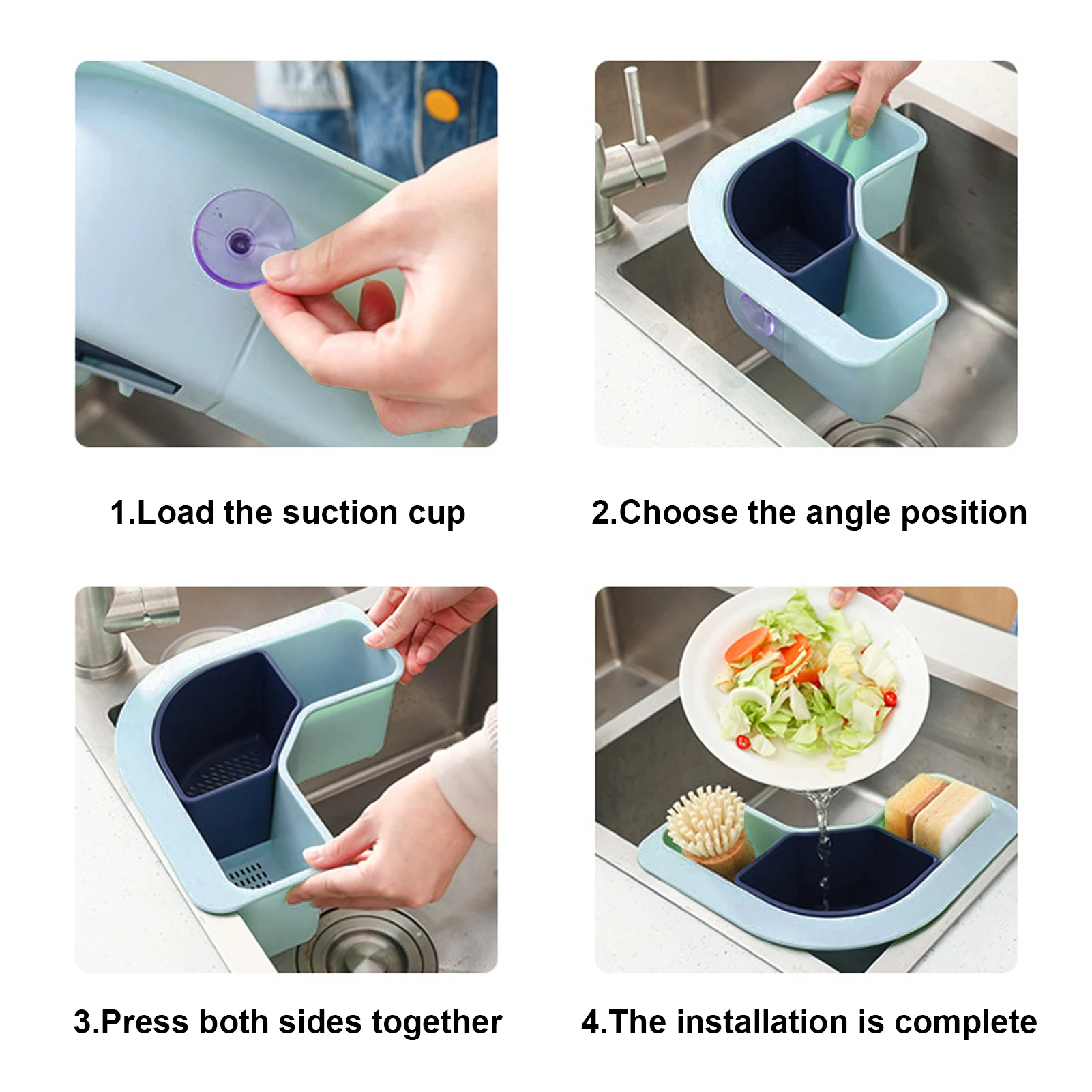 1.Load the suction cup

2.Choose the angle position

3.Press both sides together

4.The installation is complete