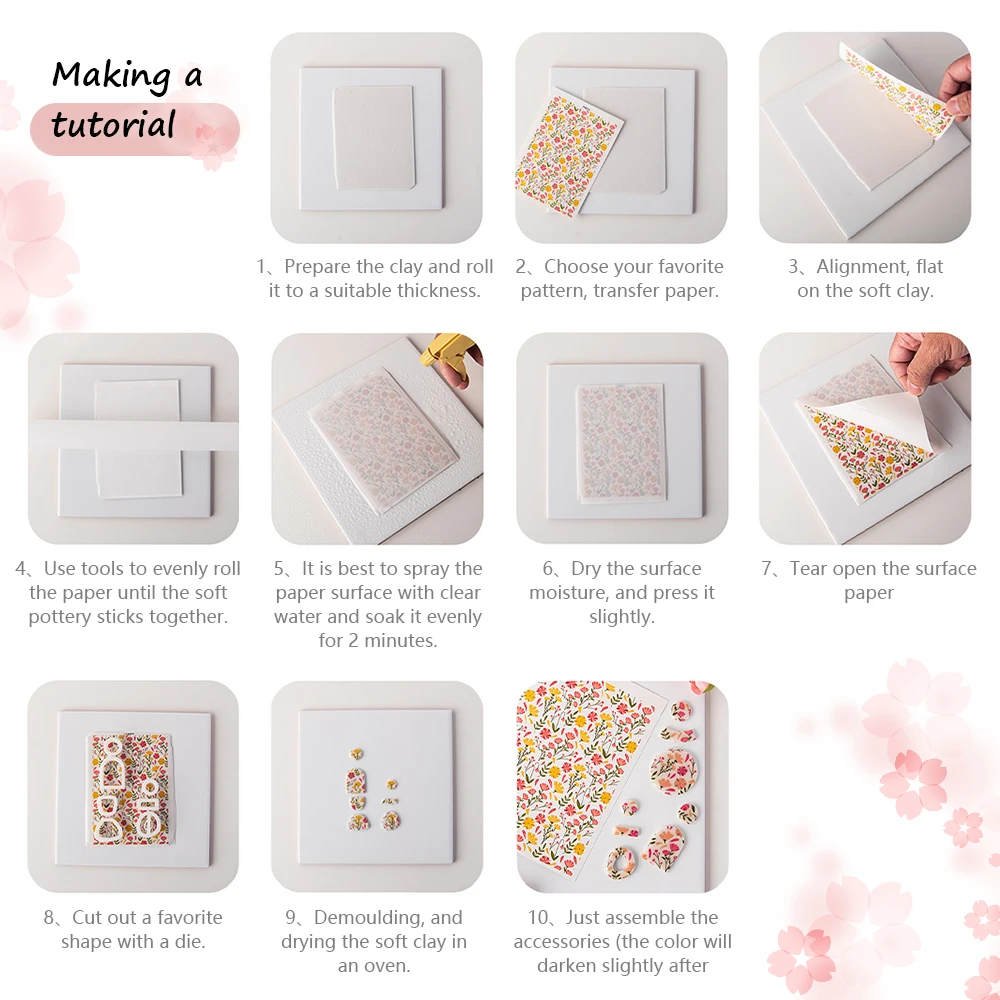 Making a tutorial

1、Prepare the clay and roll it to a suitable thickness.

2、Choose your favorite pattern, transfer paper.

3、Alignment, flat on the soft clay.

4、Use tools to evenly roll the paper until the soft pottery sticks together.

5、It is best to spray the paper surface with clear water and soak it evenly for 2 minutes.

6、Dry the surface moisture, and press it slightly.

7、Tear open the surface paper

8、Cut out a favorite shape with a die.

9、Demoulding, and drying the soft clay in an oven.

10、Just assemble the accessories (the color will darken slightly after