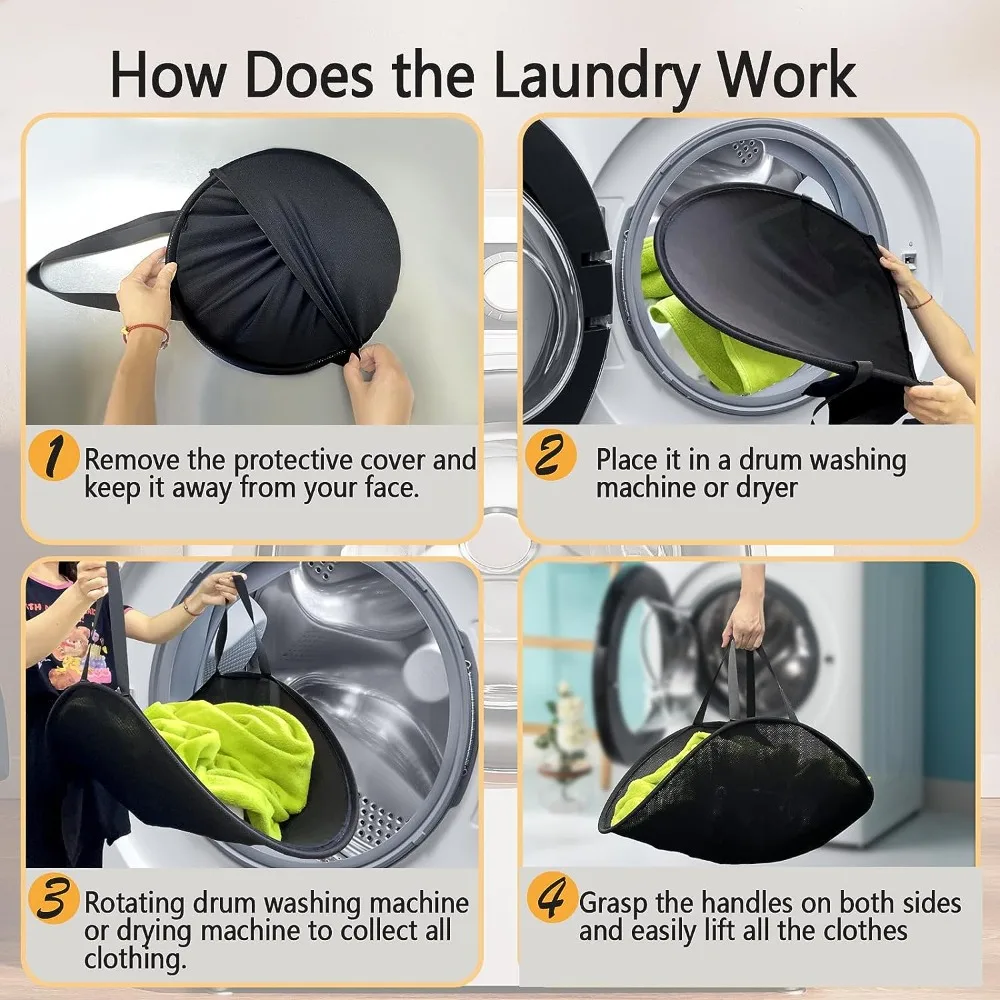 How Does the Laundry Work

1 Remove the protective cover and keep it away from your face.

2 Place it in a drum washing machine or dryer

3 Rotating drum washing machine or drying machine to collect all clothing.

4 Grasp the handles on both sides and easily lift all the clothes