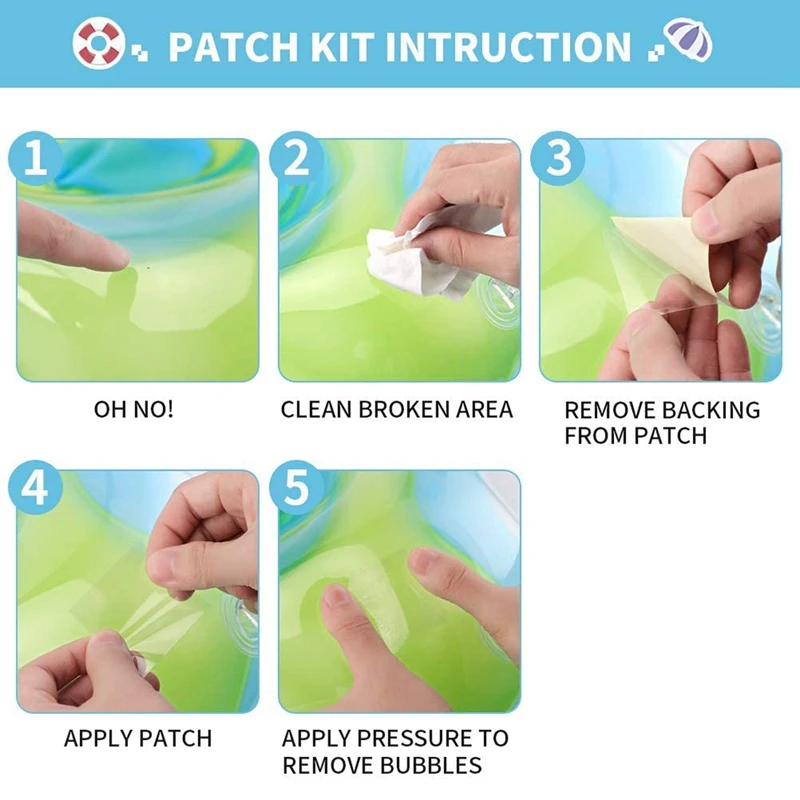 PATCH KIT INTRUCTION

1

OH NO!

2

CLEAN BROKEN AREA

3

REMOVE BACKING FROM PATCH

4

APPLY PATCH

5

APPLY PRESSURE TO REMOVE BUBBLES