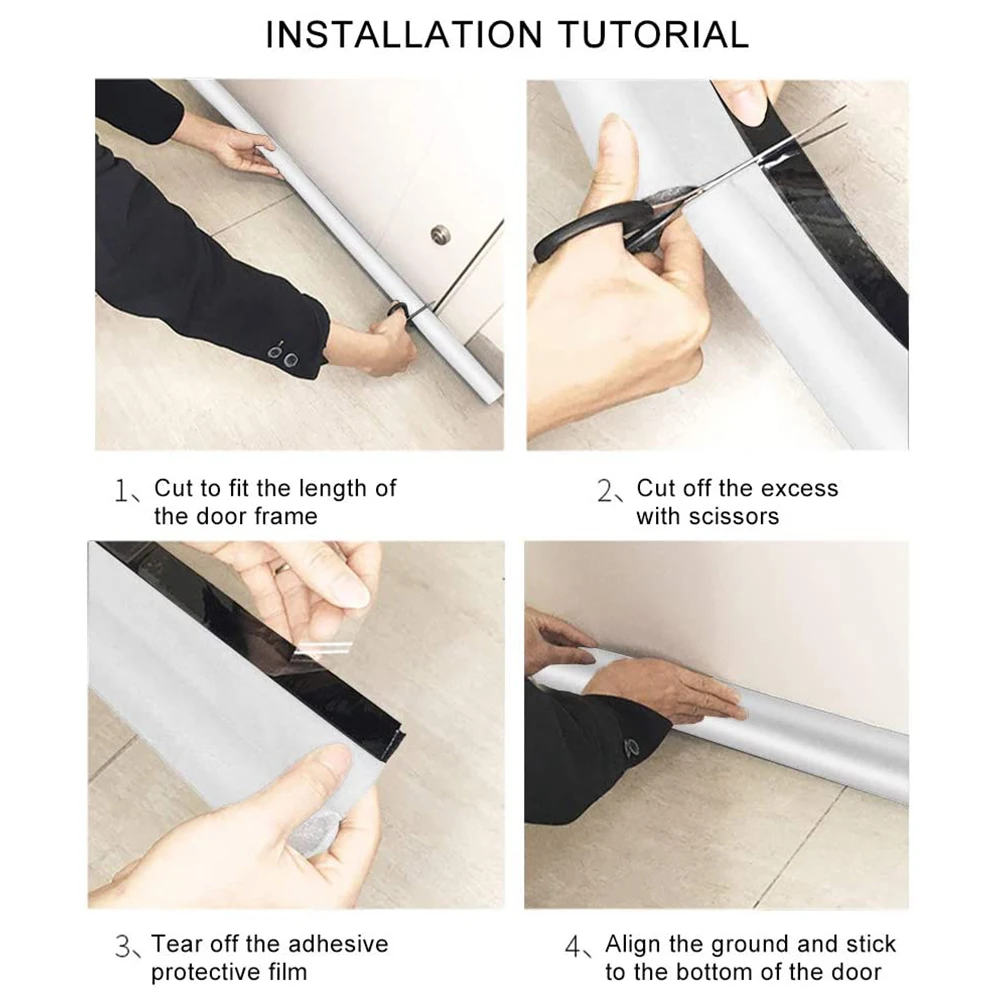 INSTALLATION TUTORIAL

1、Cut to fit the length of the door frame

2、Cut off the excess with scissors

3、Tear off the adhesive protective film

4、Align the ground and stick to the bottom of the door