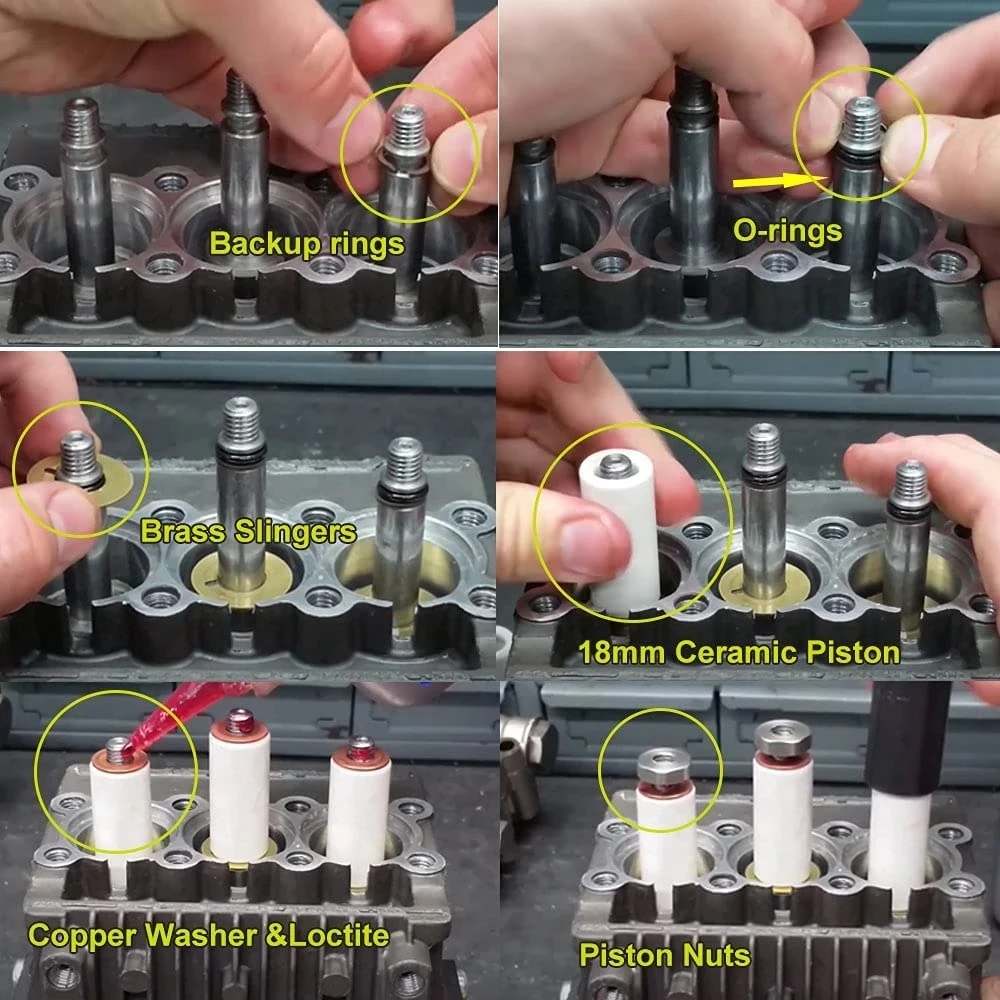 Backup rings

O-rings

Brass Slingers

18mm Ceramic Piston

Copper Washer &Loctite

Piston Nuts