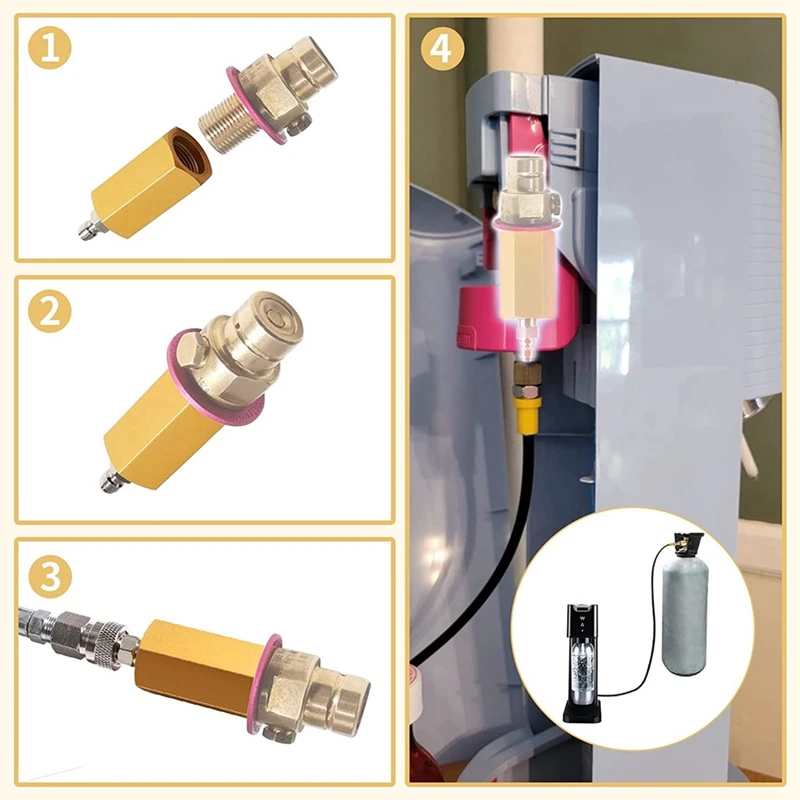 1

2

3

4