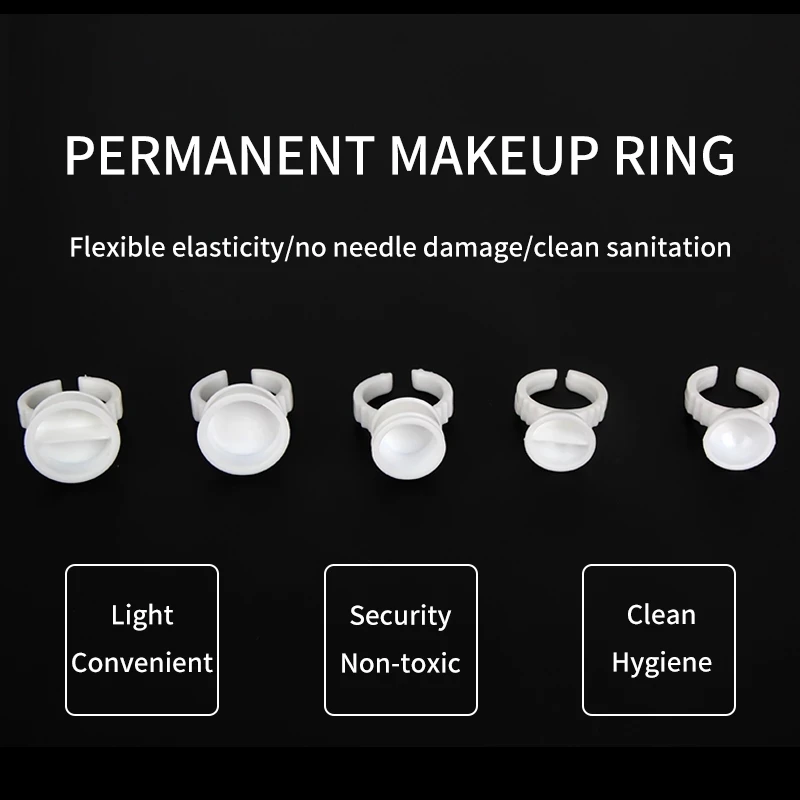 PERMANENT MAKEUP RING

Flexible elasticity/no needle damage/clean sanitation

Light
Convenient

Security
Non-toxic

Clean
Hygiene