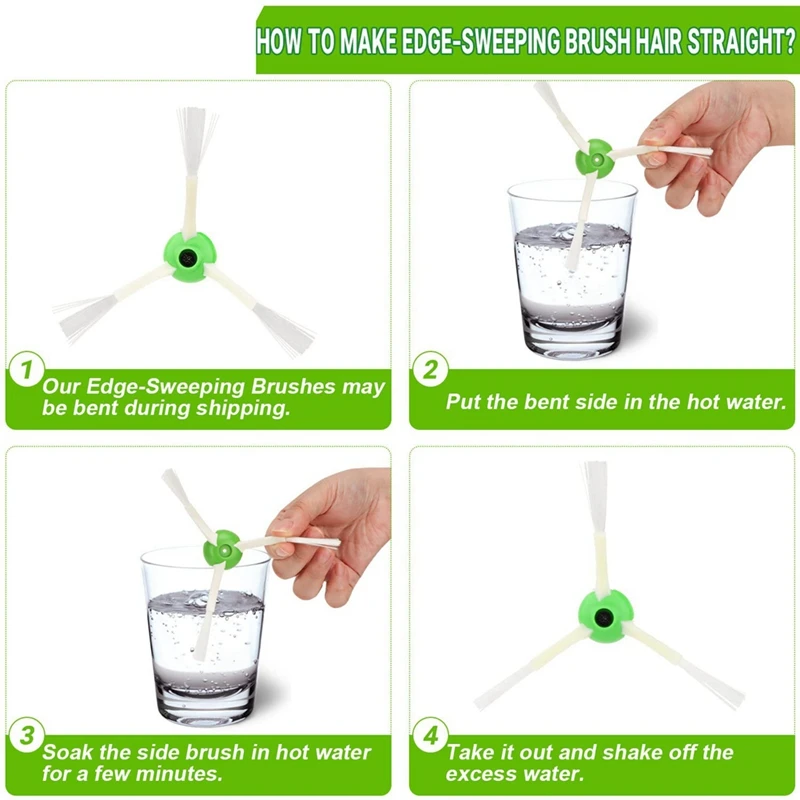 HOW TO MAKE EDGE-SWEEPING BRUSH HAIR STRAIGHT?

1 Our Edge-Sweeping Brushes may be bent during shipping.

2 Put the bent side in the hot water.

3 Soak the side brush in hot water for a few minutes.

4 Take it out and shake off the excess water.