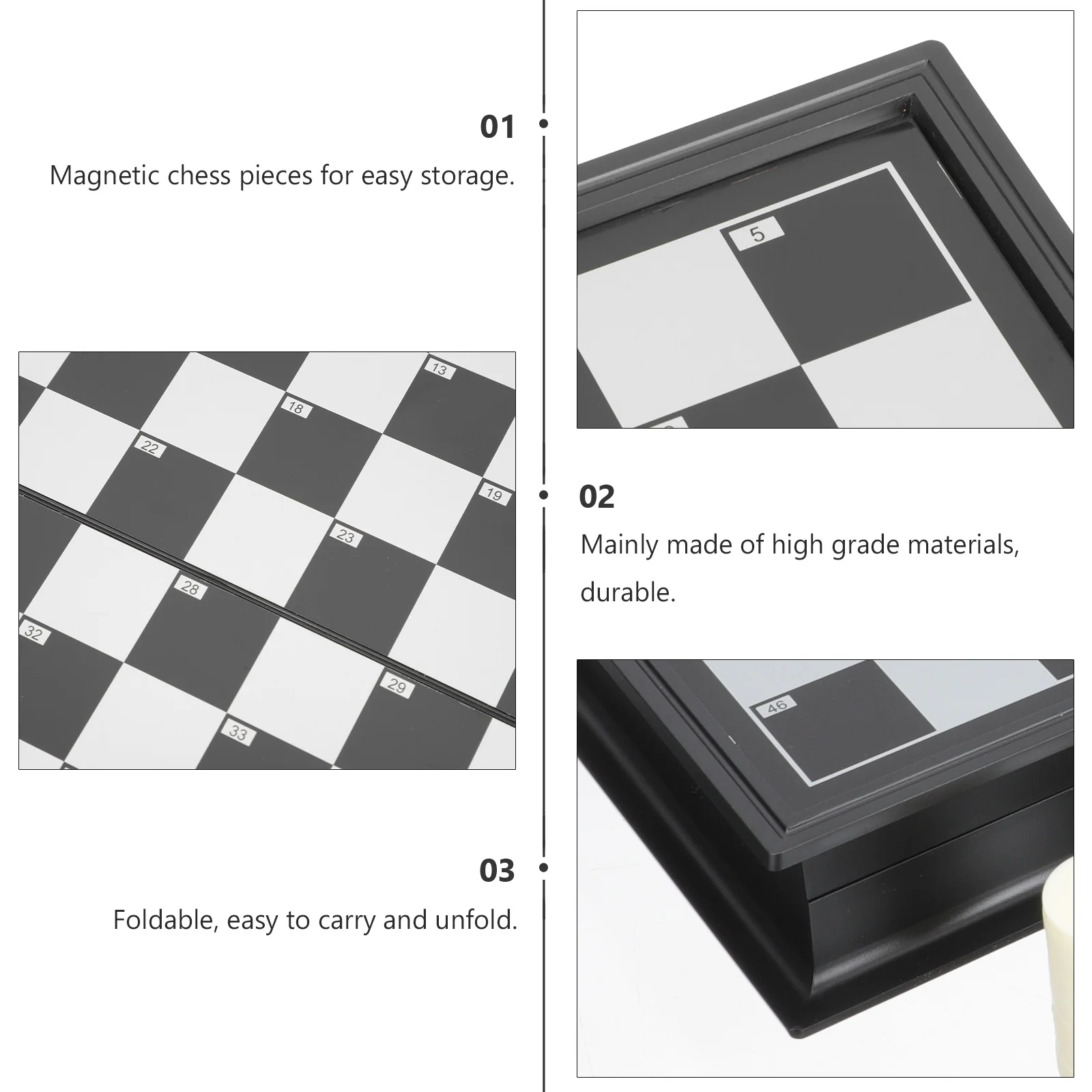 01
Magnetic chess pieces for easy storage.

5

13
18
22
19
23
28
32
29
33

02
Mainly made of high grade materials, durable.

46

03
Foldable, easy to carry and unfold.