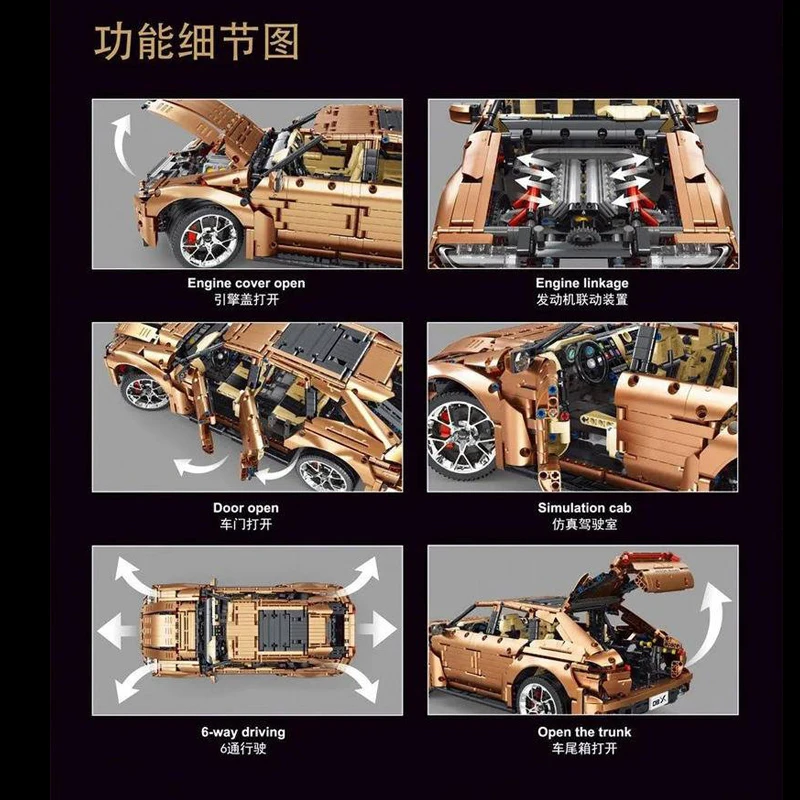 功能细节图

Engine cover open
引擎盖打开

Engine linkage
发动机联动装置

Door open
车门打开

Simulation cab
仿真驾驶室

6-way driving
6通行驶

Open the trunk
车尾箱打开