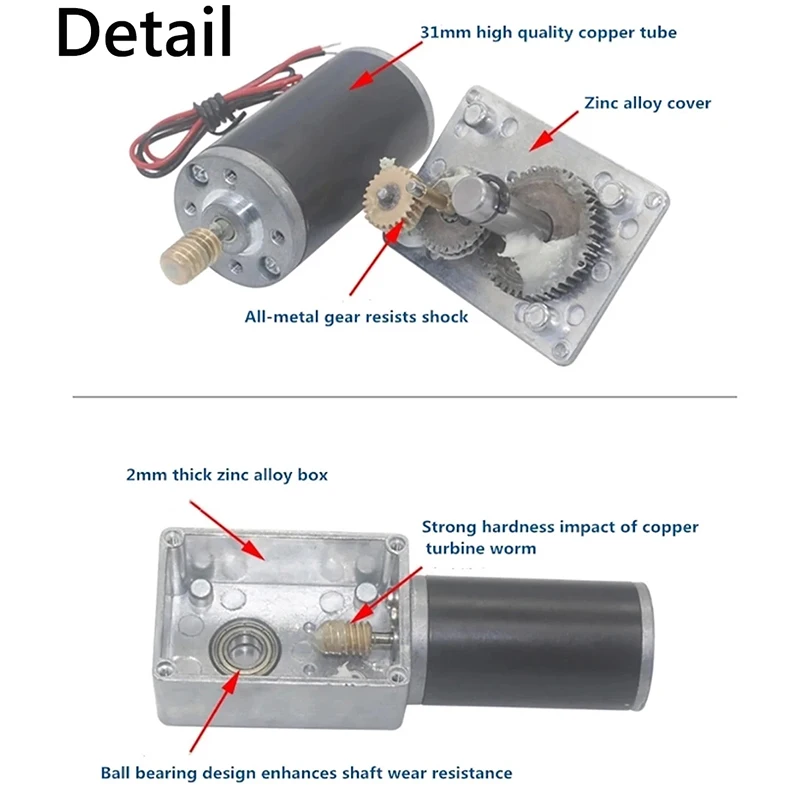 Detail

31mm high quality copper tube

Zinc alloy cover

All-metal gear resists shock

2mm thick zinc alloy box

Strong hardness impact of copper turbine worm

Ball bearing design enhances shaft wear resistance