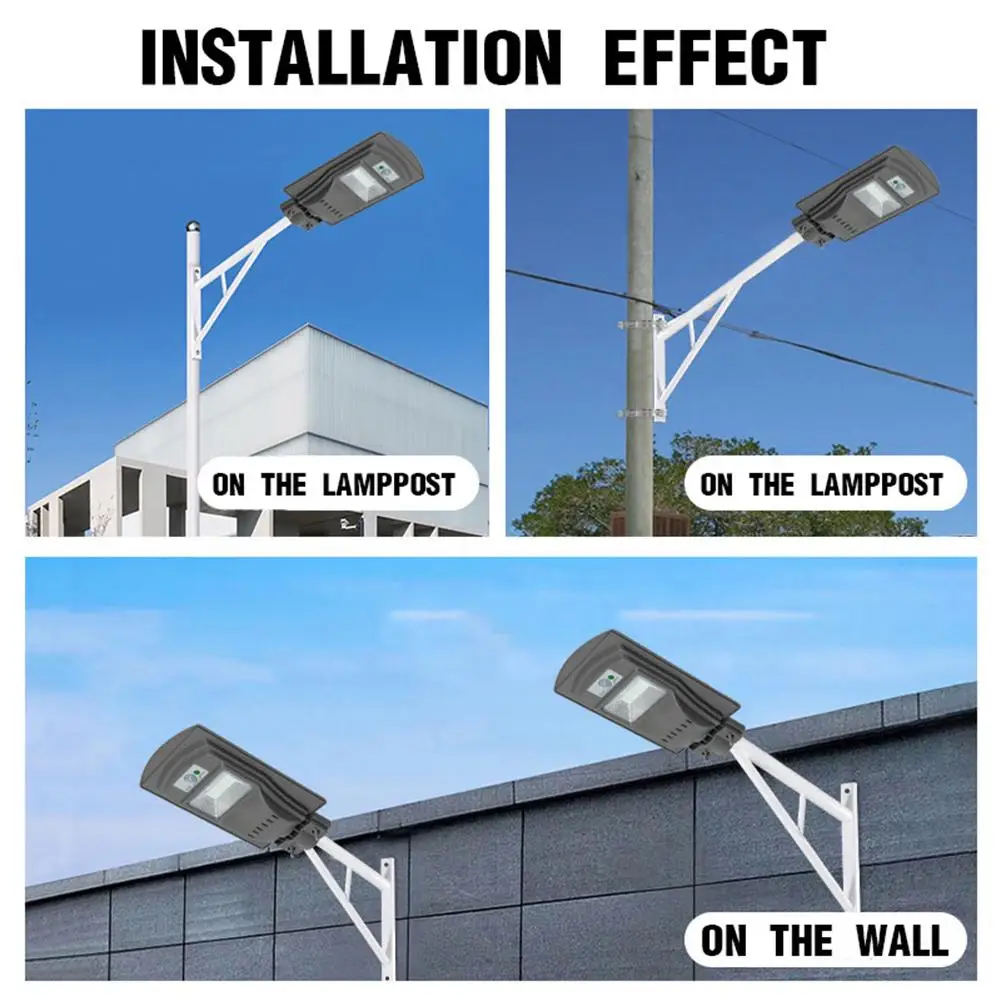 INSTALLATION EFFECT

ON THE LAMPPOST

ON THE LAMPPOST

ON THE WALL