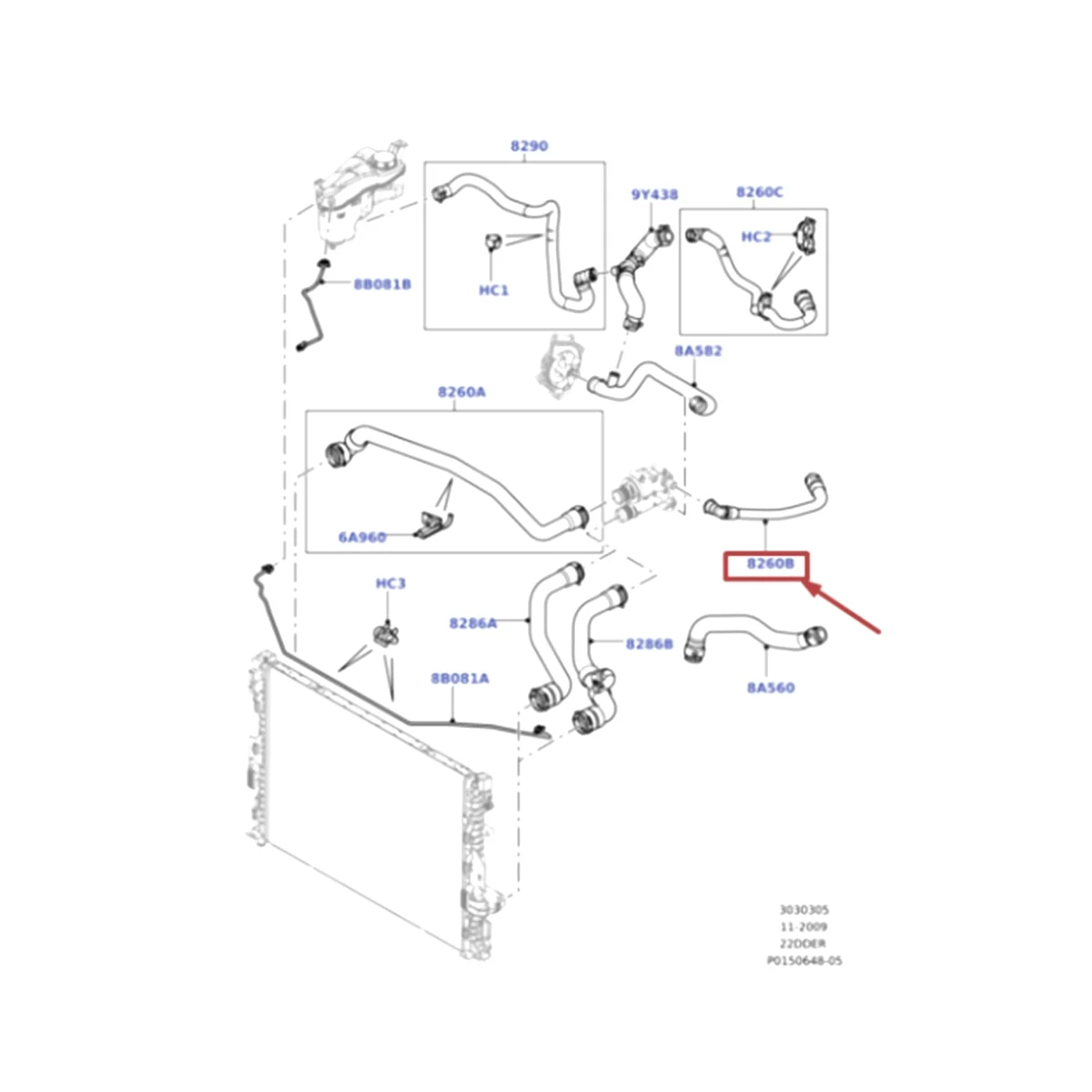 8290
9Y438
8260C
HC2
8B081B
HC1
8A582
8260A
6A960
8260B
HC3
8286A
8286B
8B081A
8A560
3030305
11-2009
22DDER
P0150648-05