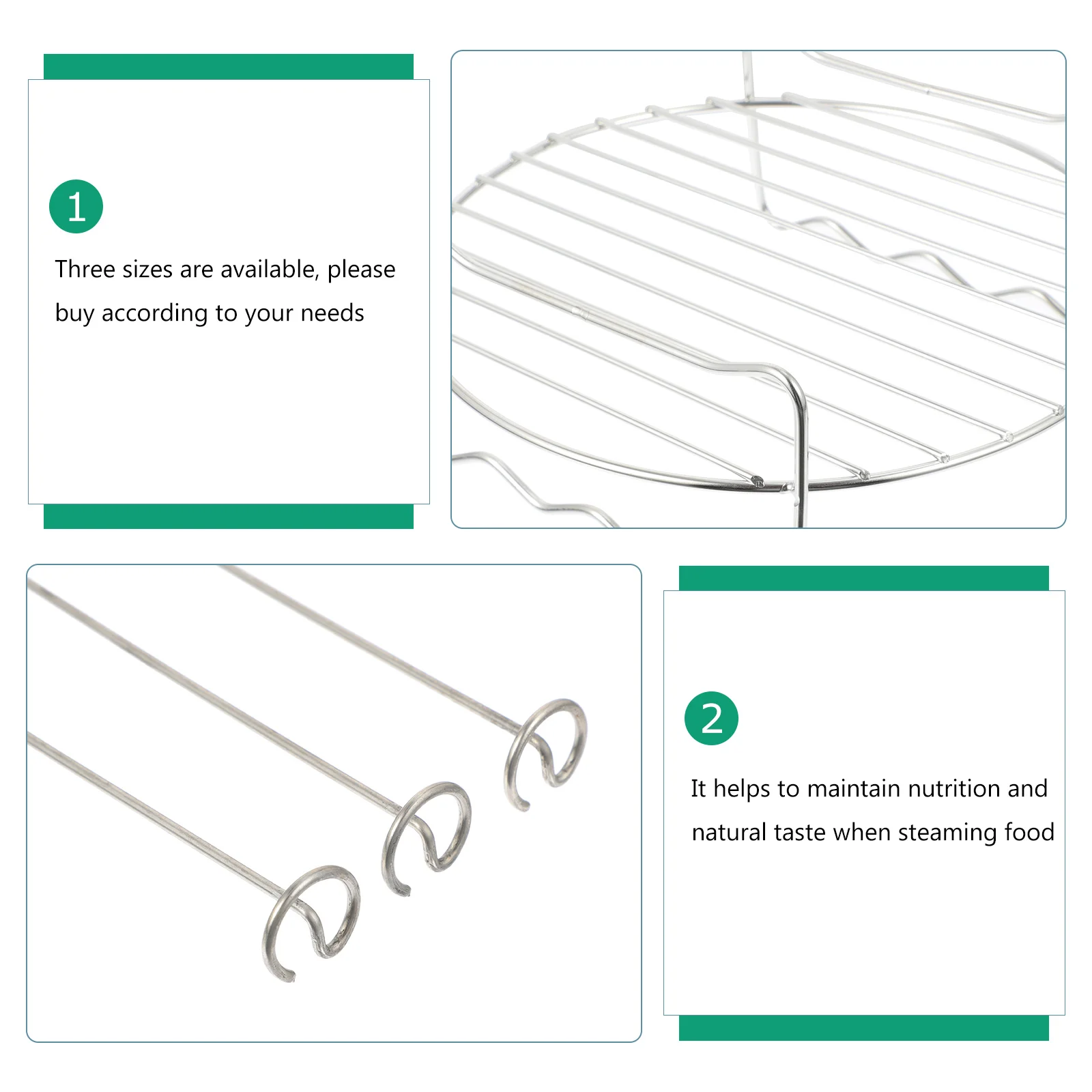 1

Three sizes are available, please buy according to your needs

2

It helps to maintain nutrition and natural taste when steaming food