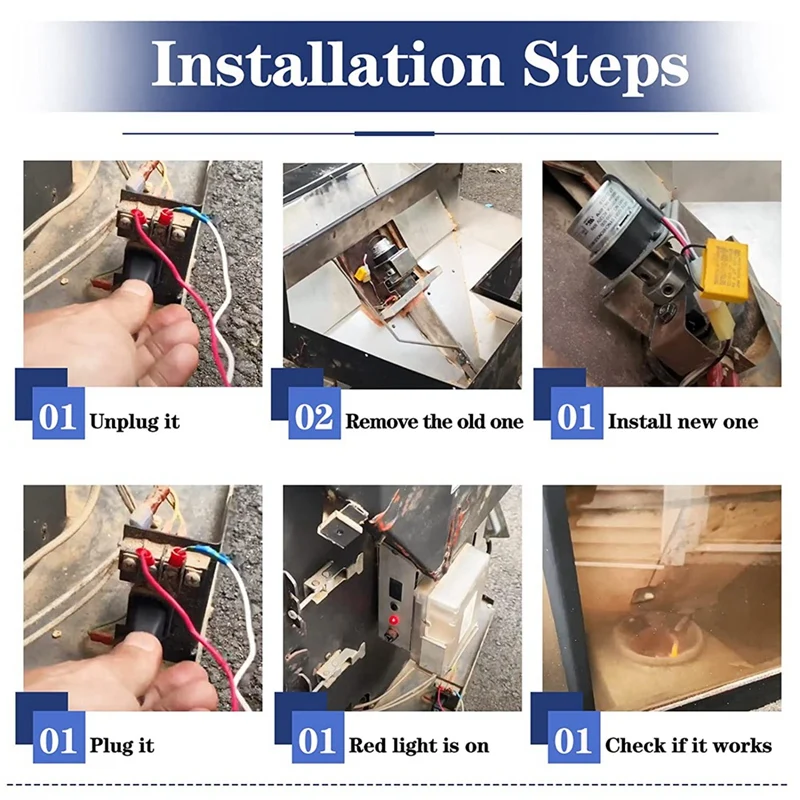 Installation Steps

01 Unplug it

02 Remove the old one

01 Install new one

01 Plug it

01 Red light is on

01 Check if it works