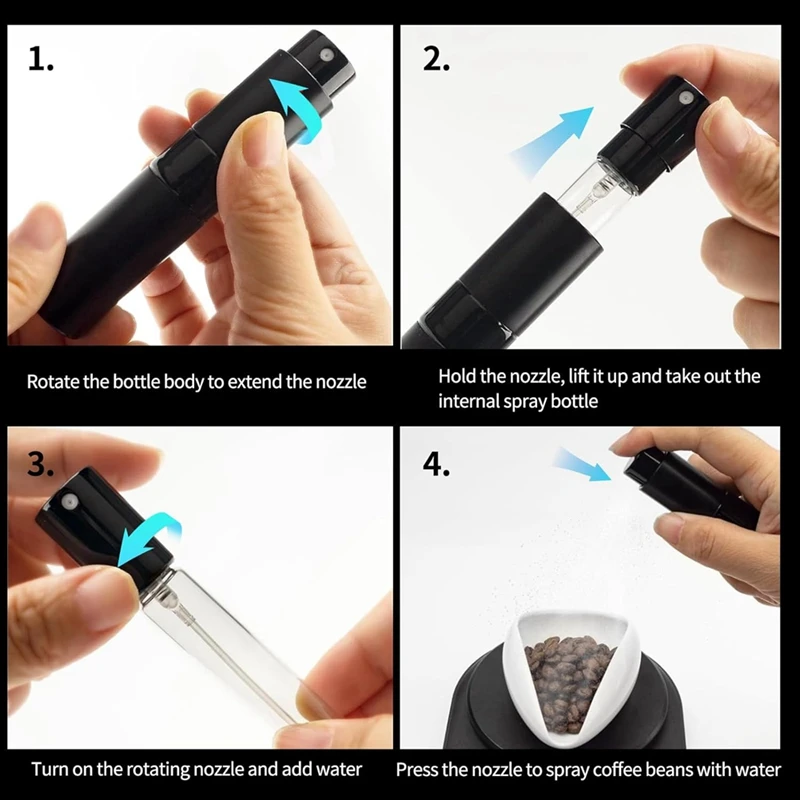 1.

Rotate the bottle body to extend the nozzle

2.

Hold the nozzle, lift it up and take out the internal spray bottle

3.

Turn on the rotating nozzle and add water

4.

Press the nozzle to spray coffee beans with water