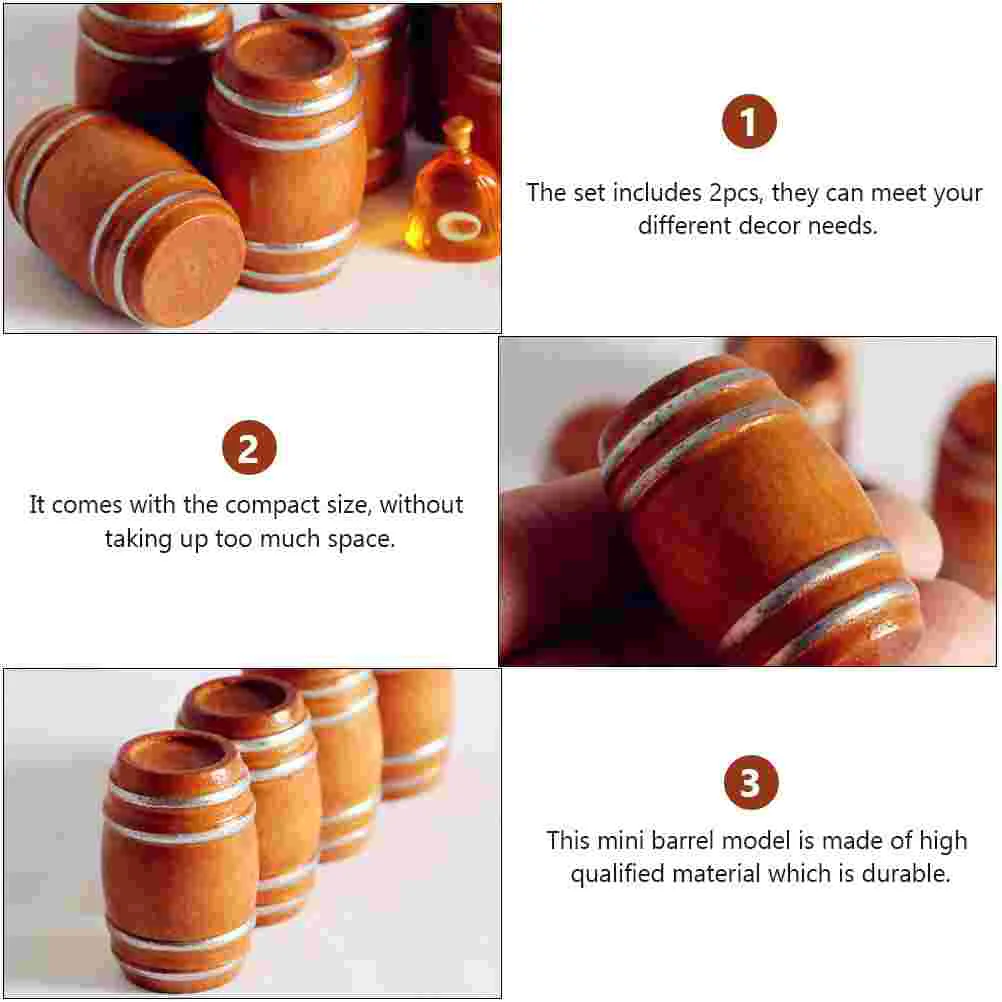 1

The set includes 2pcs, they can meet your different decor needs.

2

It comes with the compact size, without taking up too much space.

3

This mini barrel model is made of high qualified material which is durable.