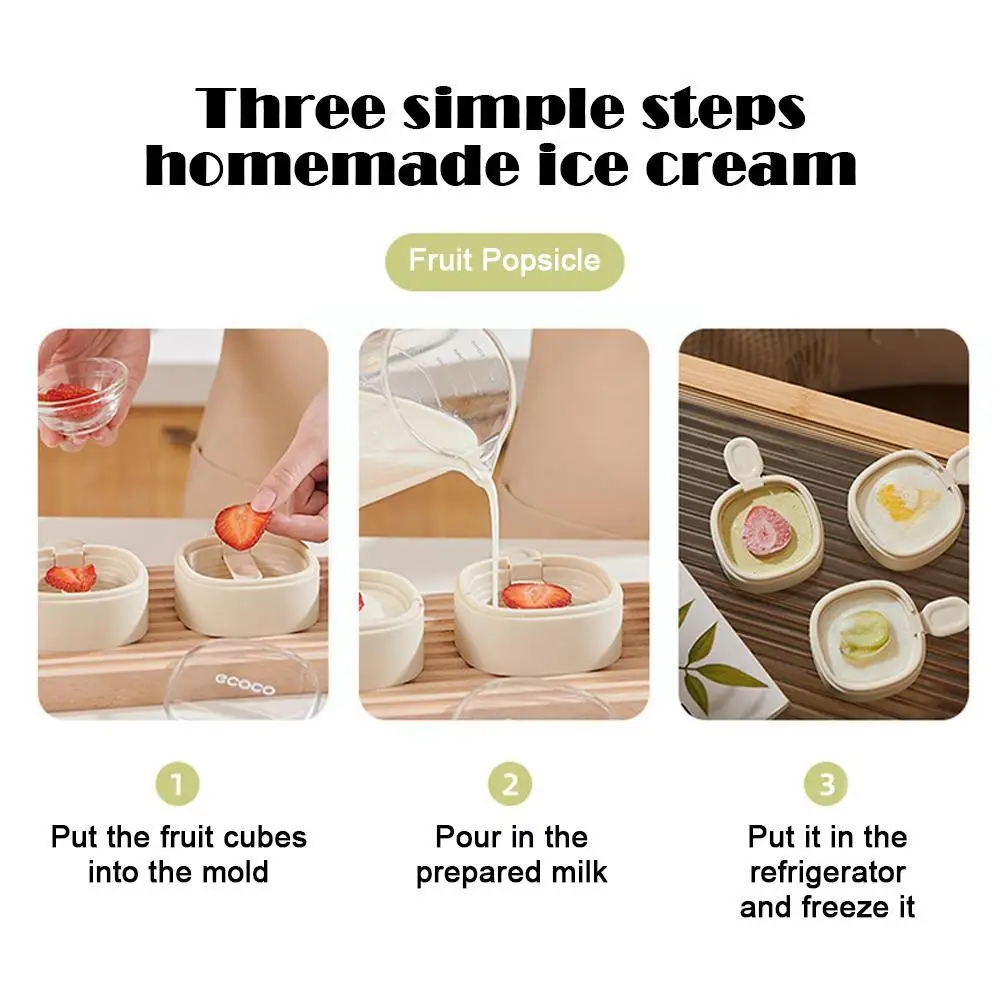 Three simple steps homemade ice cream

Fruit Popsicle

ecoco

1
Put the fruit cubes into the mold

2
Pour in the prepared milk

3
Put it in the refrigerator and freeze it