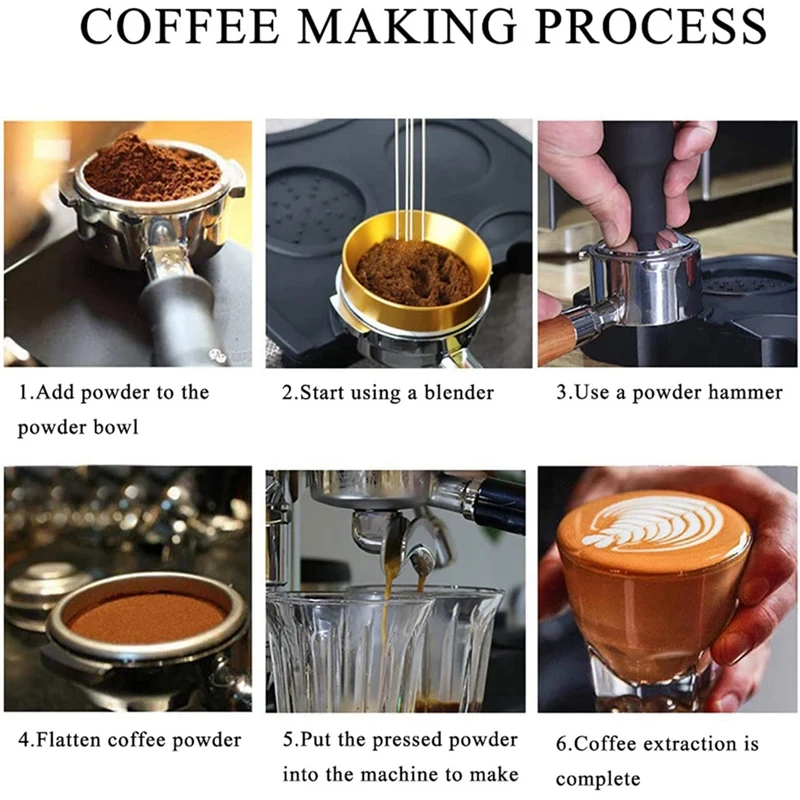 COFFEE MAKING PROCESS

1.Add powder to the powder bowl

2.Start using a blender

3.Use a powder hammer

4.Flatten coffee powder

5.Put the pressed powder into the machine to make

6.Coffee extraction is complete