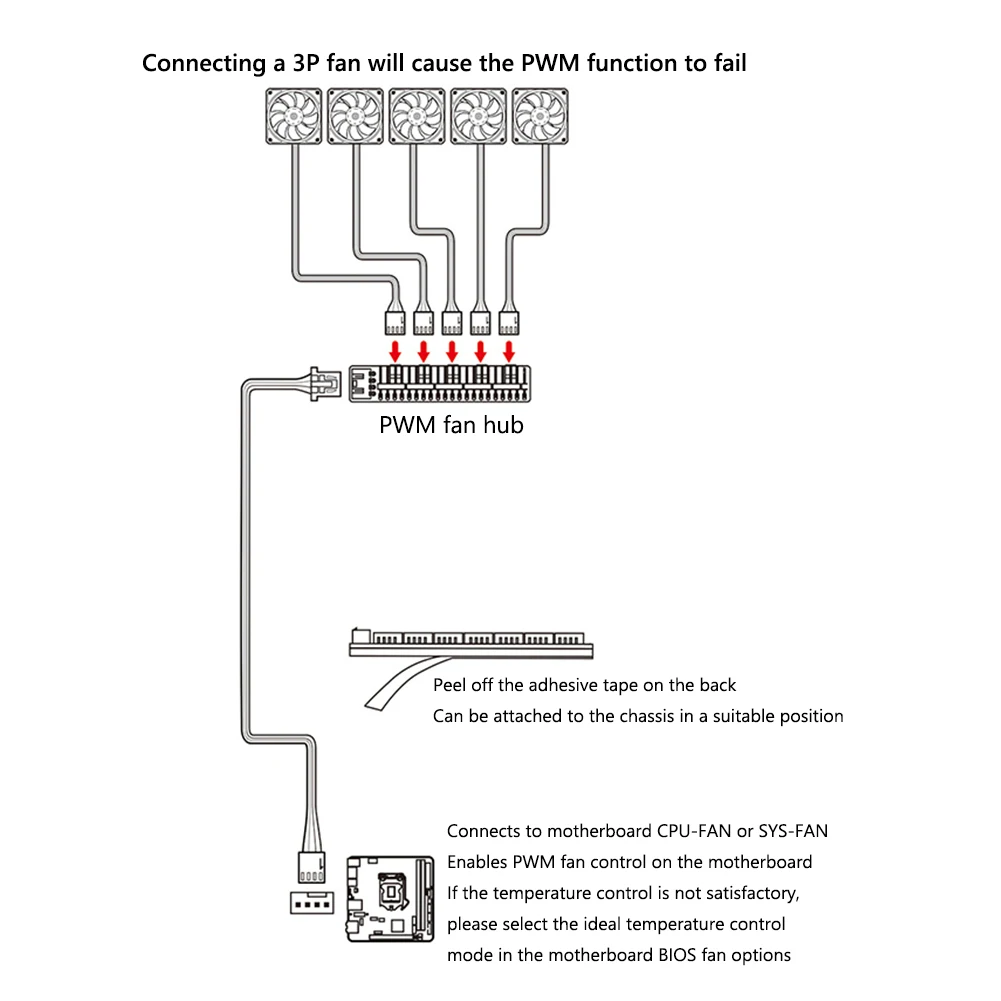 Connecting a 3P fan will cause the PWM function to fail

PWM fan hub

Peel off the adhesive tape on the back
Can be attached to the chassis in a suitable position

Connects to motherboard CPU-FAN or SYS-FAN
Enables PWM fan control on the motherboard
If the temperature control is not satisfactory, please select the ideal temperature control mode in the motherboard BIOS fan options