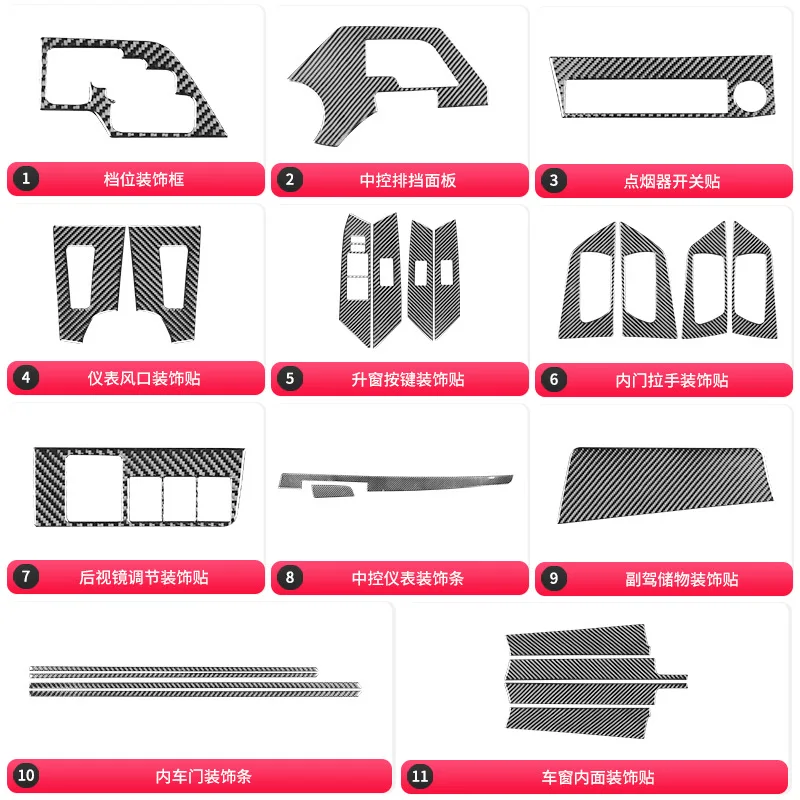 1 档位装饰框

2 中控排挡面板

3 点烟器开关贴

4 仪表风口装饰贴

5 升窗按键装饰贴

6 内门拉手装饰贴

7 后视镜调节装饰贴

8 中控仪表装饰条

9 副驾储物装饰贴

10 内车门装饰条

11 车窗内面装饰贴