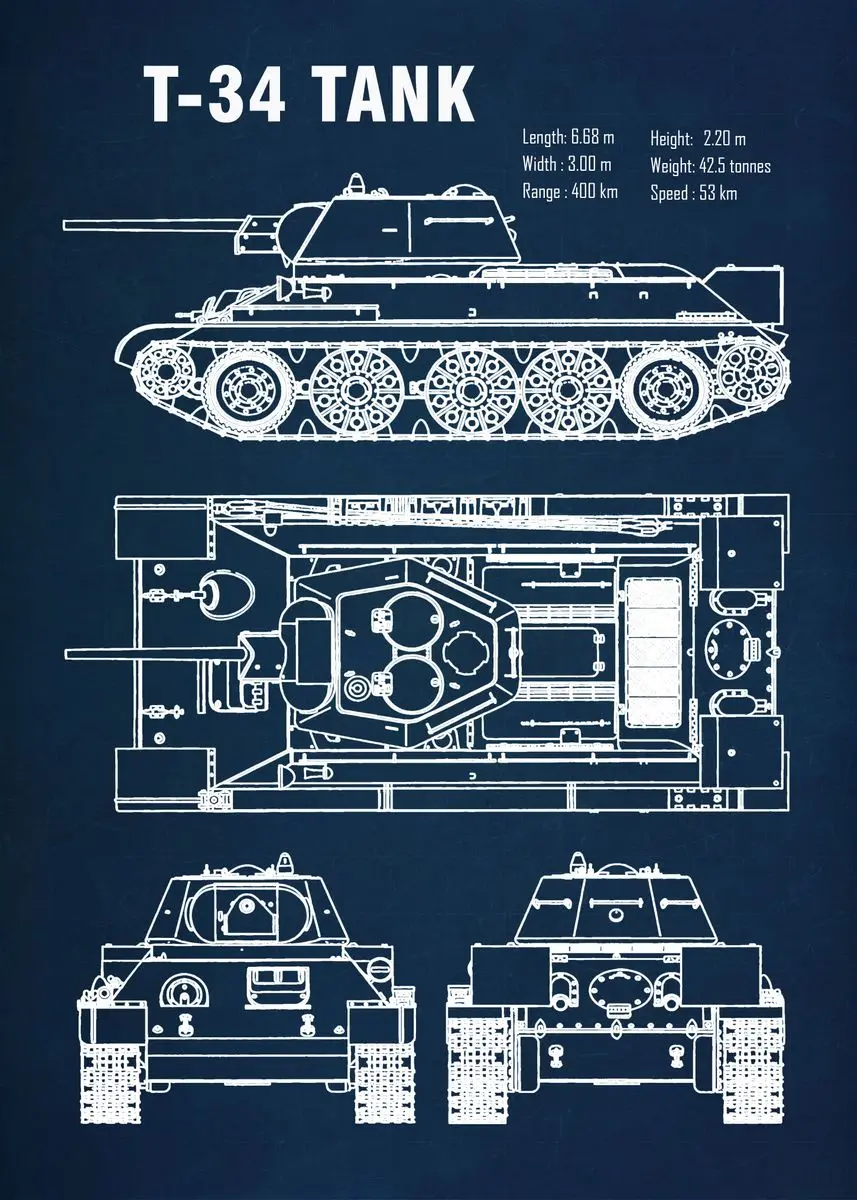 T-34 TANK

Length: 6.68 m
Width : 3.00 m
Range : 400 km

Height: 2.20 m
Weight: 42.5 tonnes
Speed : 53 km