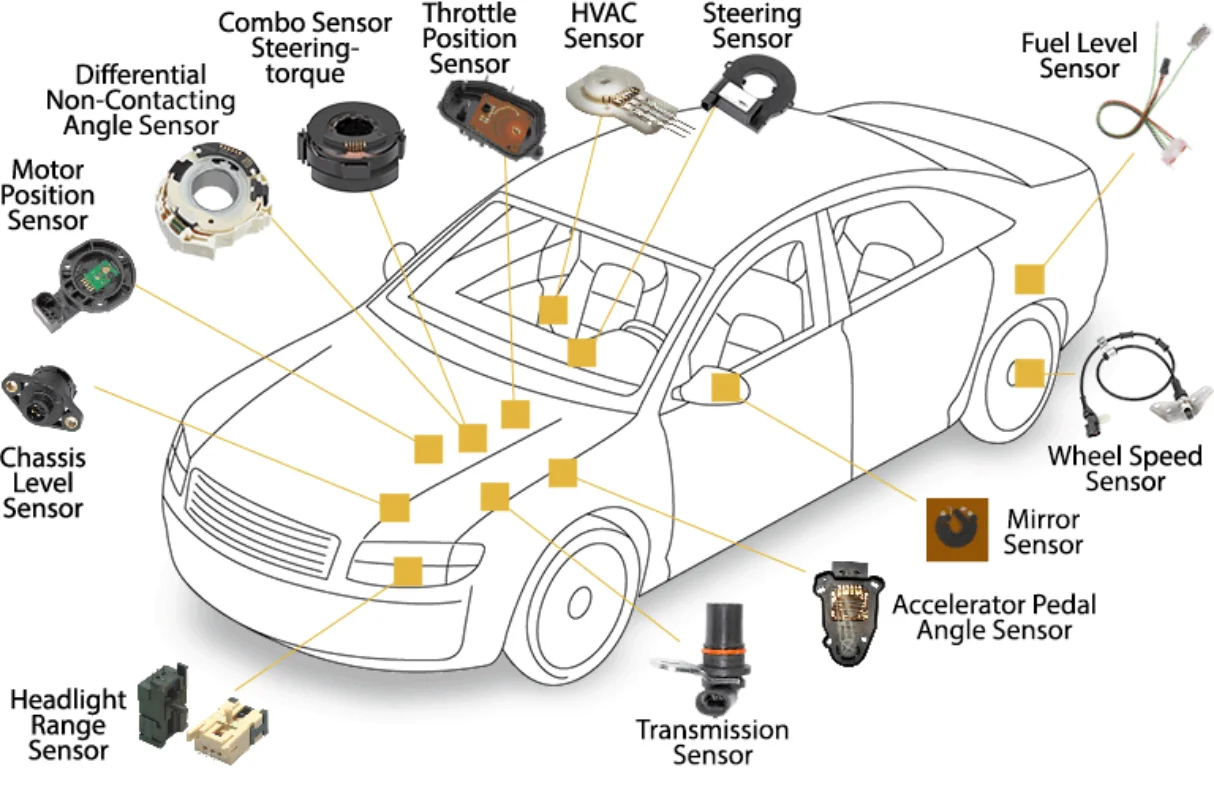 Combo Sensor Steering-torque

Throttle Position Sensor

HVAC Sensor

Steering Sensor

Fuel Level Sensor

Differential Non-Contacting Angle Sensor

Motor Position Sensor

Chassis Level Sensor

Wheel Speed Sensor

Mirror Sensor

Accelerator Pedal Angle Sensor

Headlight Range Sensor

Transmission Sensor