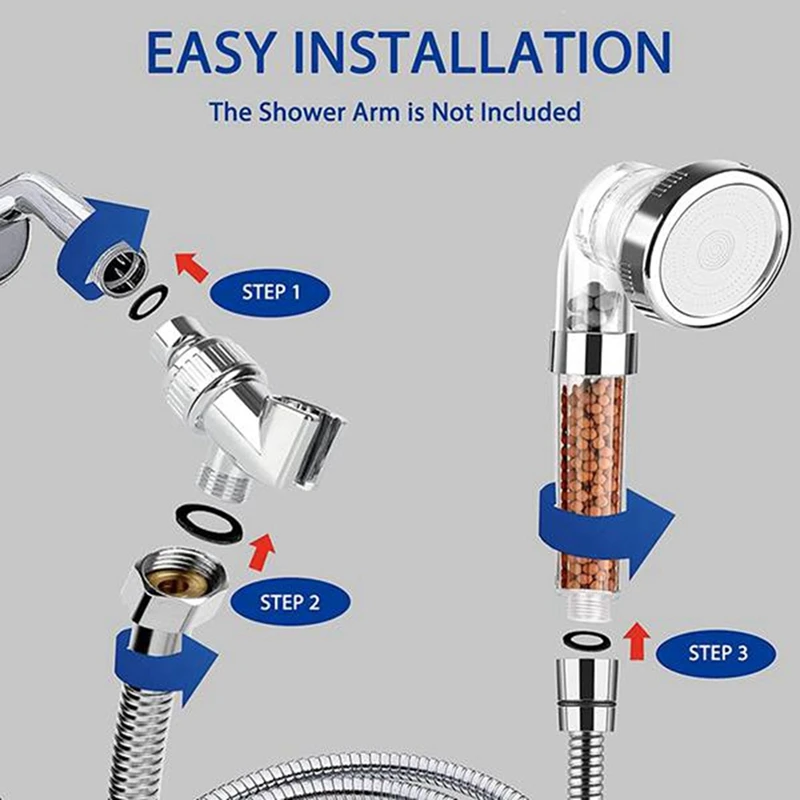 EASY INSTALLATION

The Shower Arm is Not Included

STEP 1

STEP 2

STEP 3