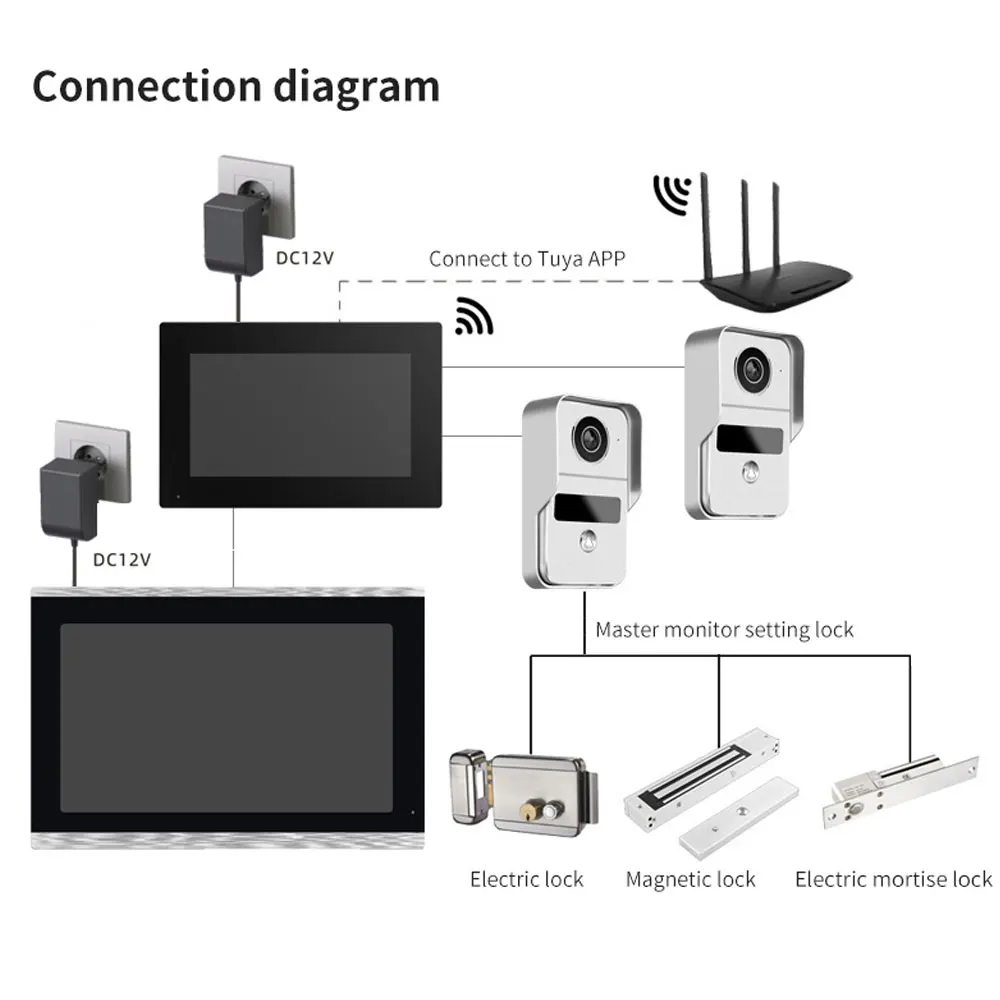 Connection diagram

DC12V

Connect to Tuya APP

DC12V

Master monitor setting lock

Electric lock

Magnetic lock

Electric mortise lock