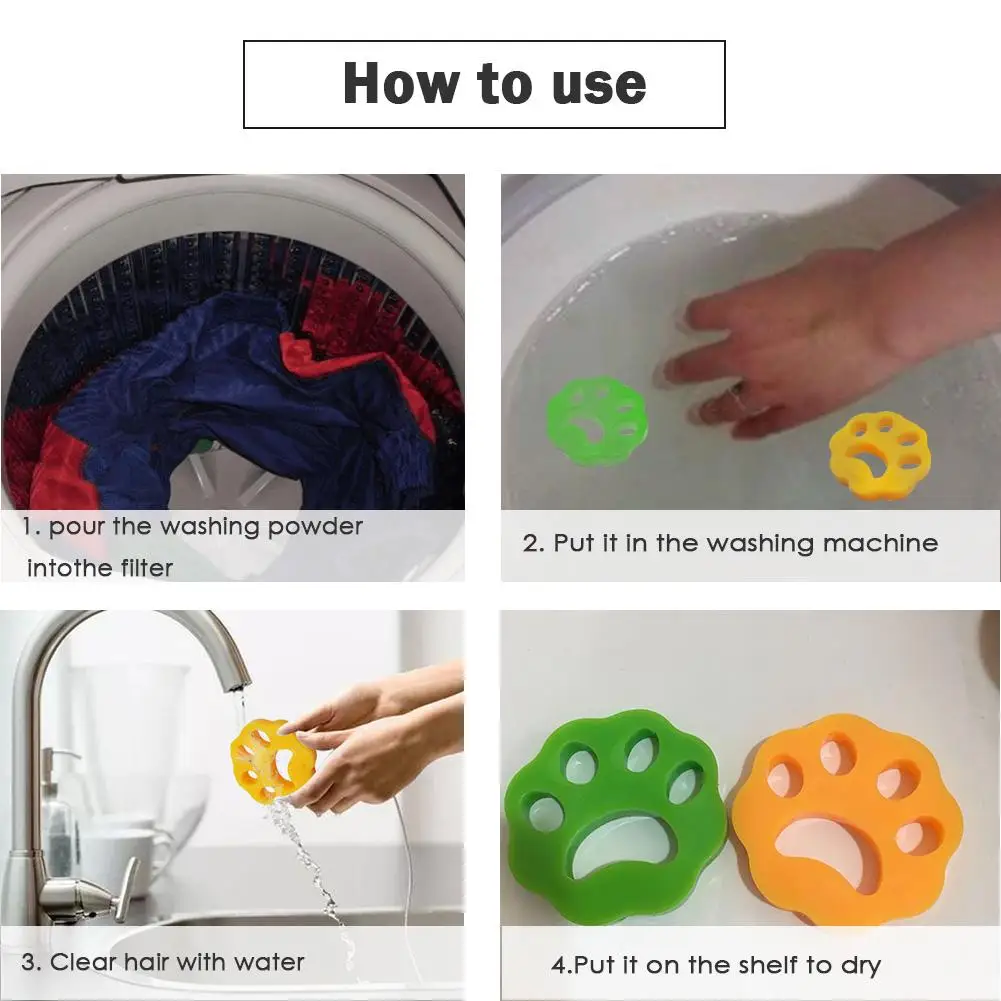 How to use

1. pour the washing powder intothe filter

2. Put it in the washing machine

3. Clear hair with water

4.Put it on the shelf to dry