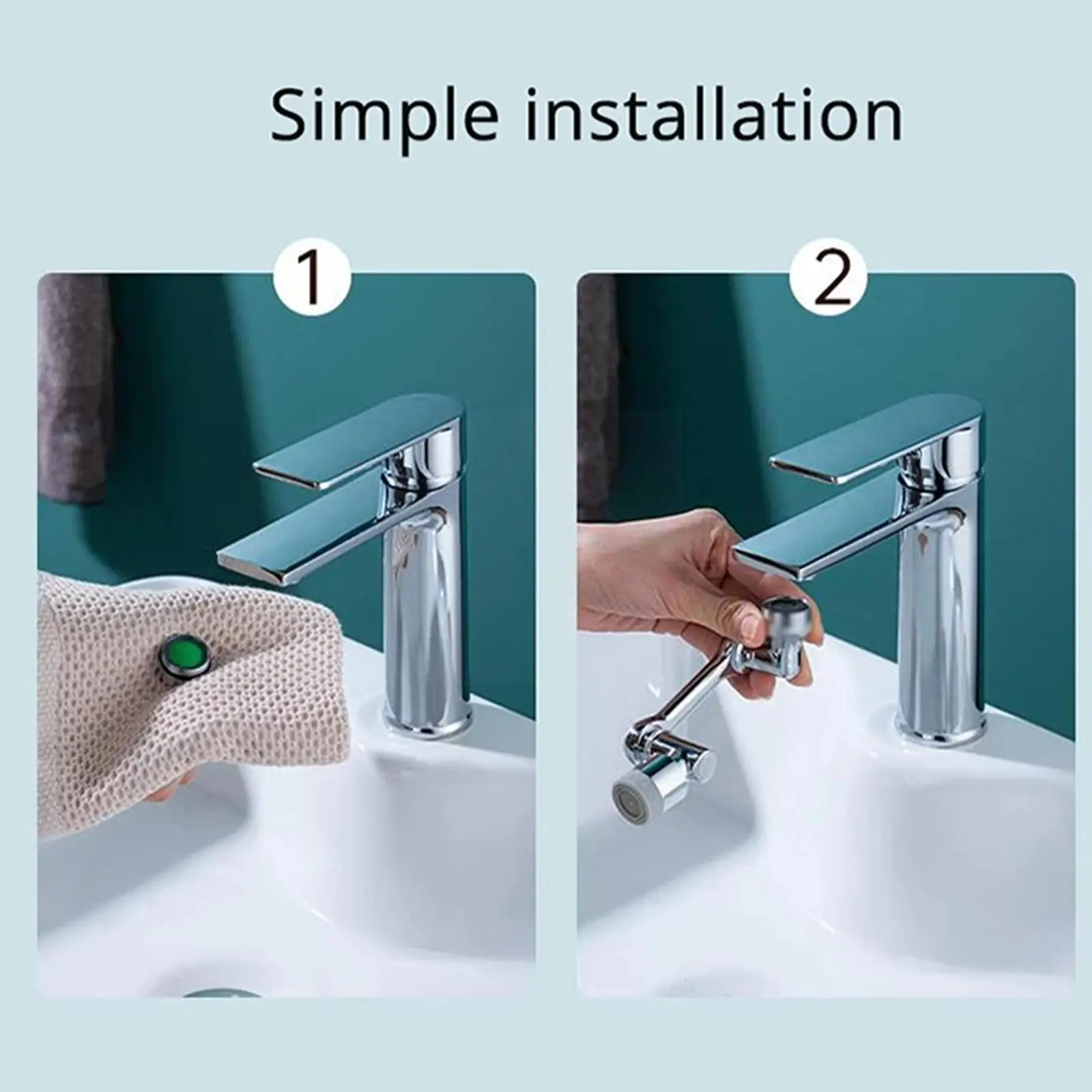 Simple installation

1

2