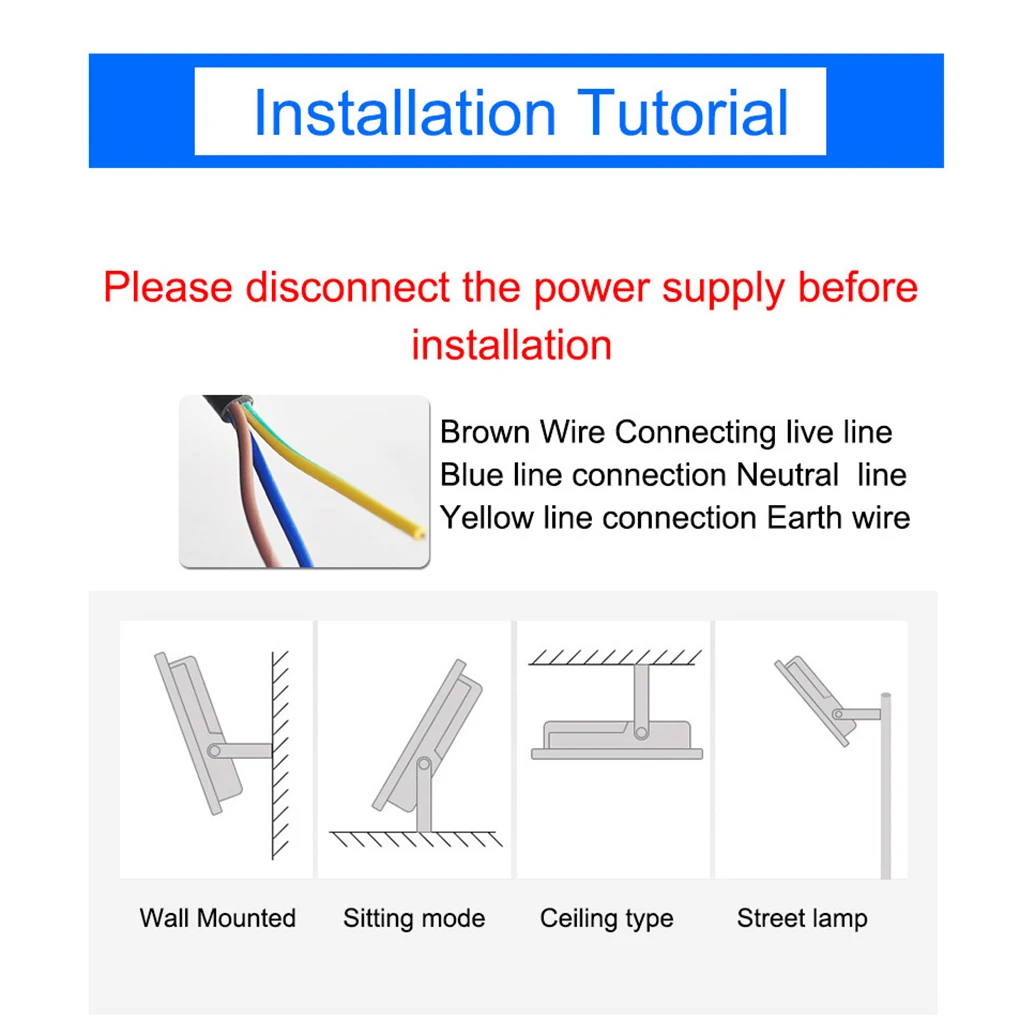 Installation Tutorial

Please disconnect the power supply before installation

Brown Wire Connecting live line
Blue line connection Neutral line
Yellow line connection Earth wire

Wall Mounted

Sitting mode

Ceiling type

Street lamp