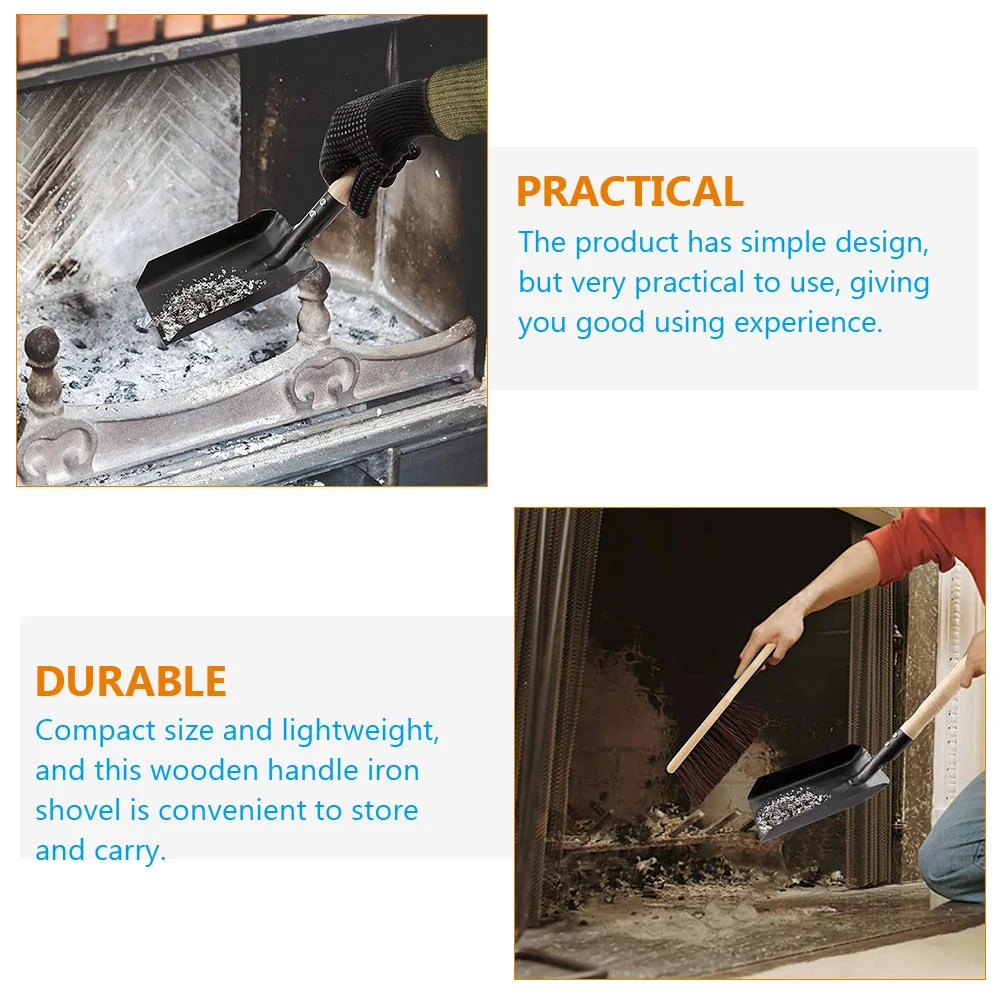 PRACTICAL
The product has simple design, but very practical to use, giving you good using experience.

DURABLE
Compact size and lightweight, and this wooden handle iron shovel is convenient to store and carry.