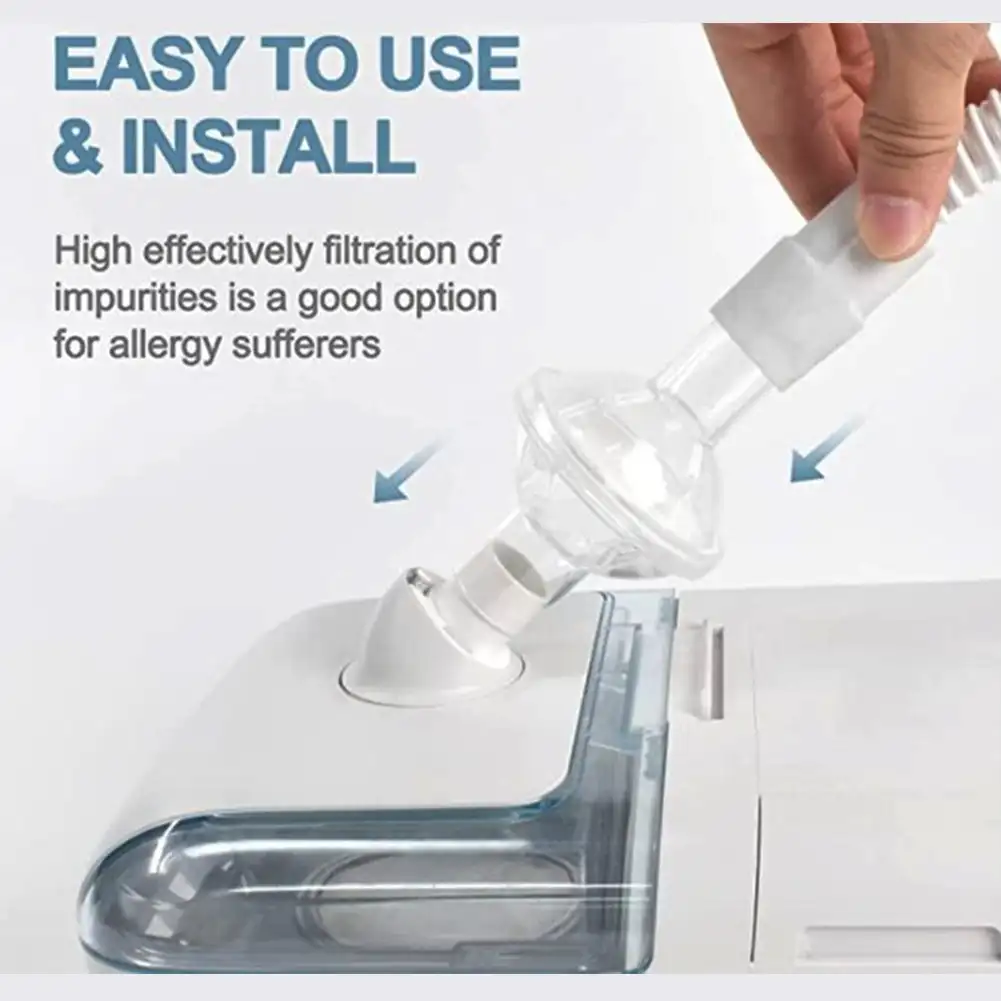 EASY TO USE & INSTALL

High effectively filtration of impurities is a good option for allergy sufferers