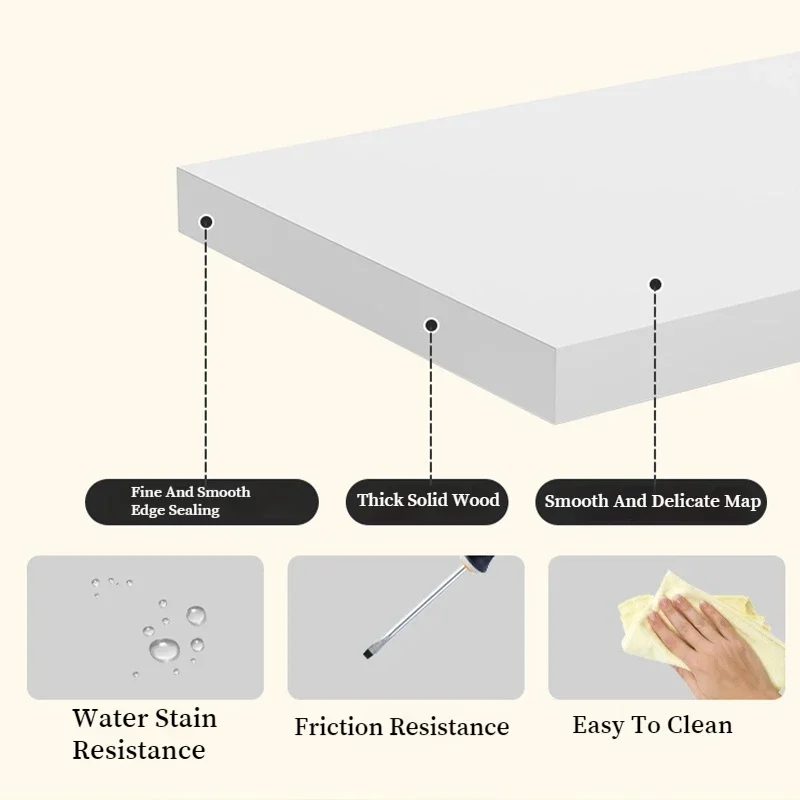 Fine And Smooth Edge Sealing

Thick Solid Wood

Smooth And Delicate Map

Water Stain Resistance

Friction Resistance

Easy To Clean