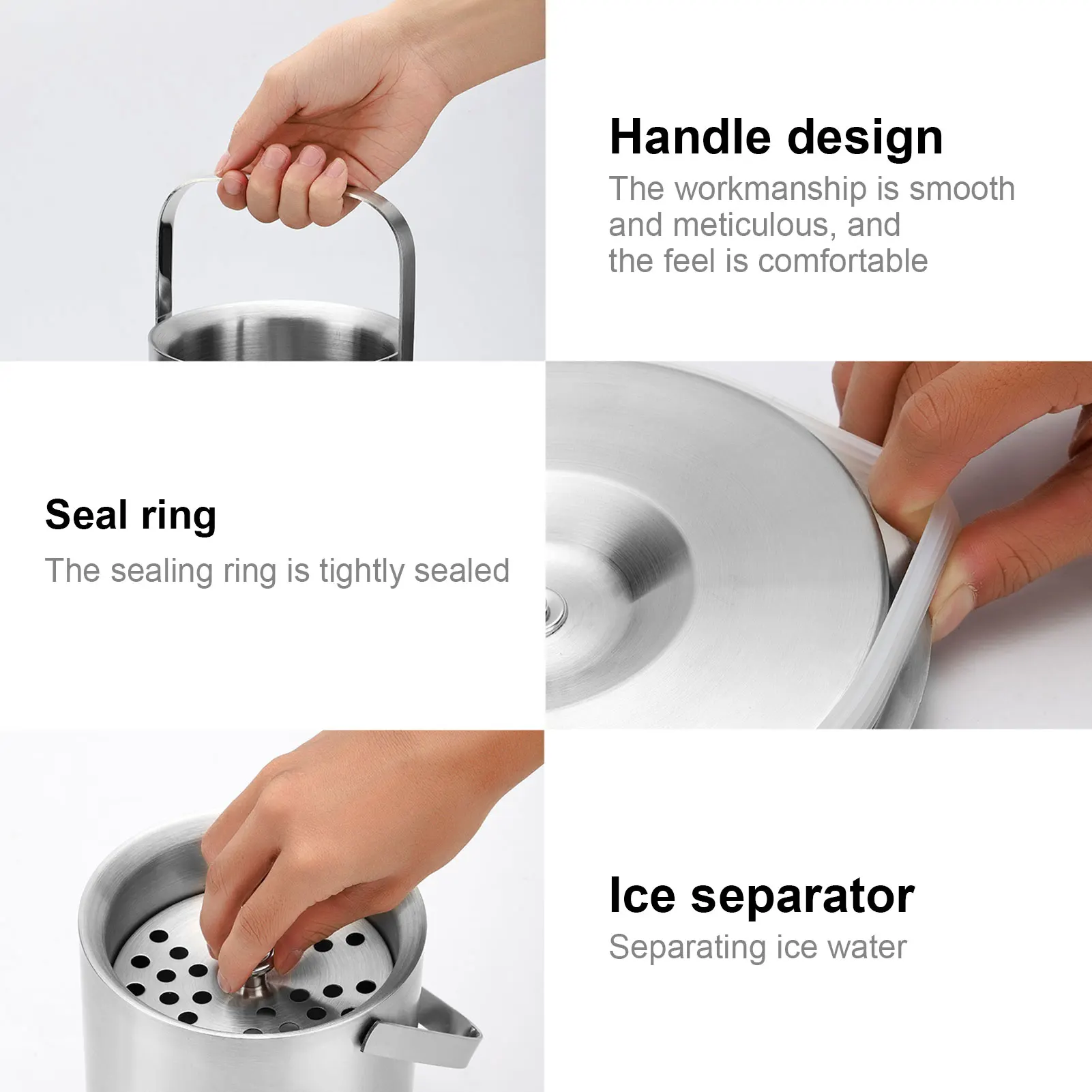 Handle design
The workmanship is smooth and meticulous, and the feel is comfortable

Seal ring
The sealing ring is tightly sealed

Ice separator
Separating ice water