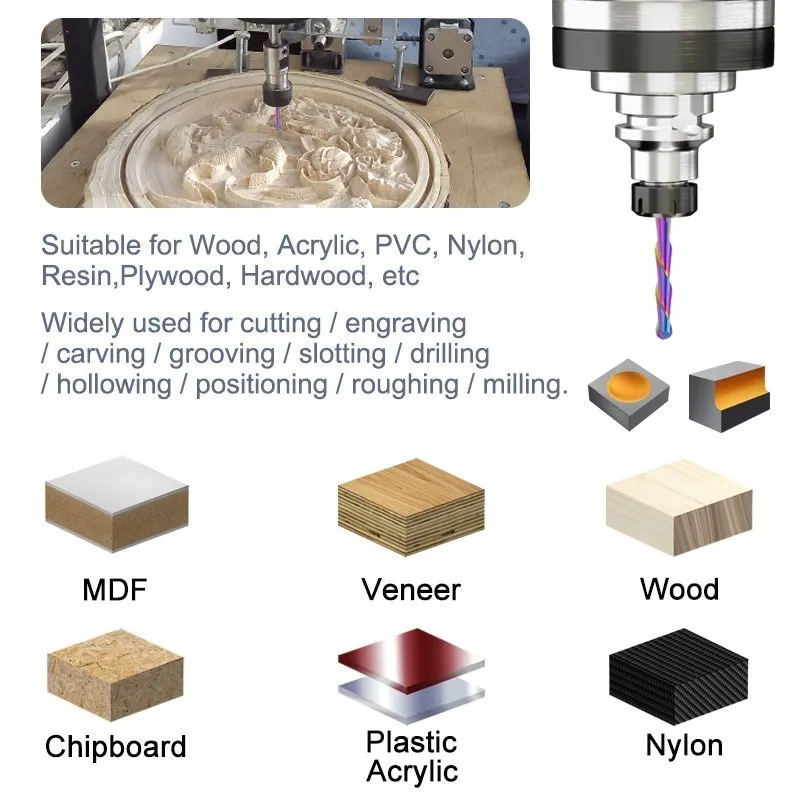 Suitable for Wood, Acrylic, PVC, Nylon, Resin,Plywood, Hardwood, etc

Widely used for cutting / engraving / carving / grooving / slotting / drilling / hollowing / positioning / roughing / milling.

MDF

Veneer

Wood

Chipboard

Plastic Acrylic

Nylon