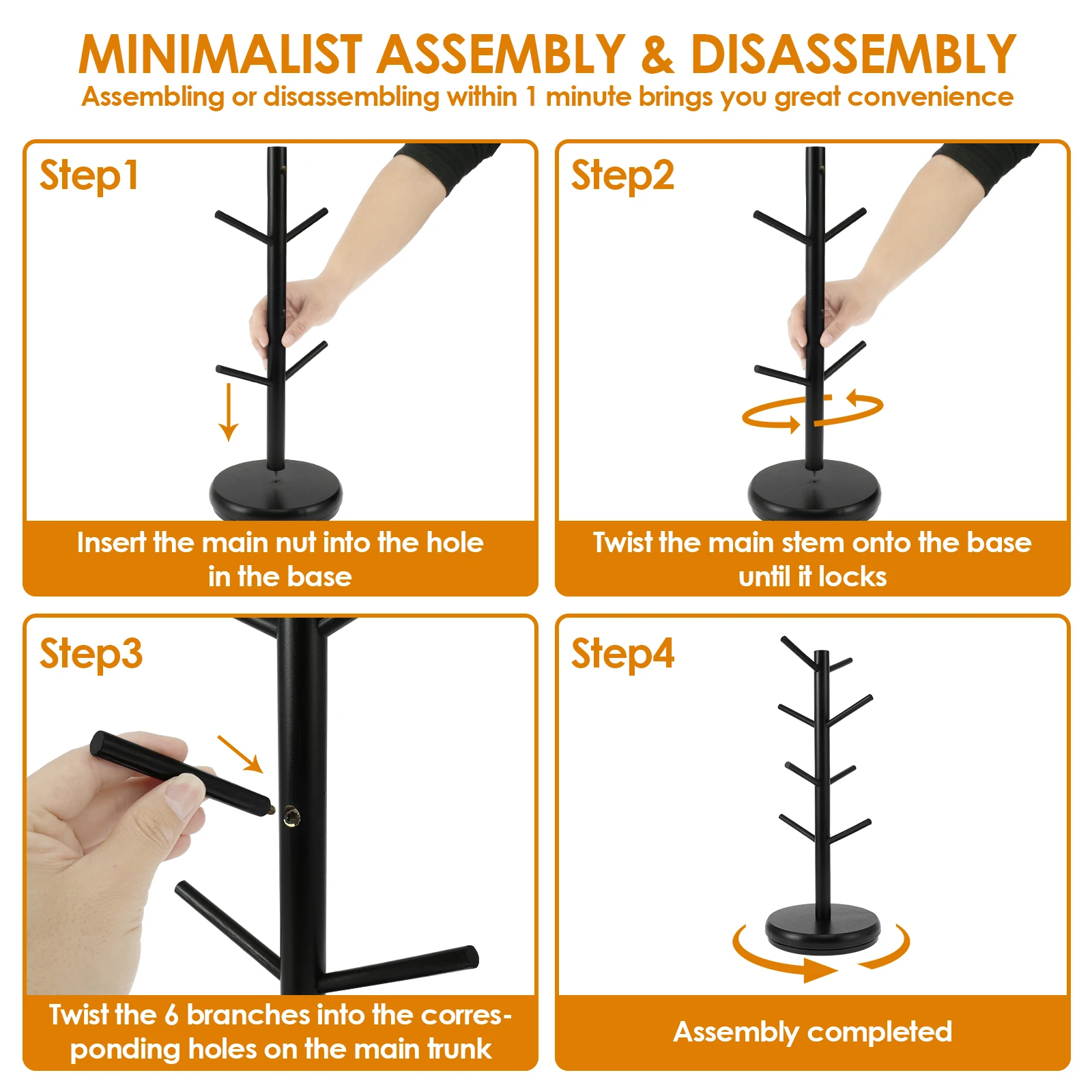 MINIMALIST ASSEMBLY & DISASSEMBLY
Assembling or disassembling within 1 minute brings you great convenience

Step1
Insert the main nut into the hole in the base

Step2
Twist the main stem onto the base until it locks

Step3
Twist the 6 branches into the corresponding holes on the main trunk

Step4
Assembly completed