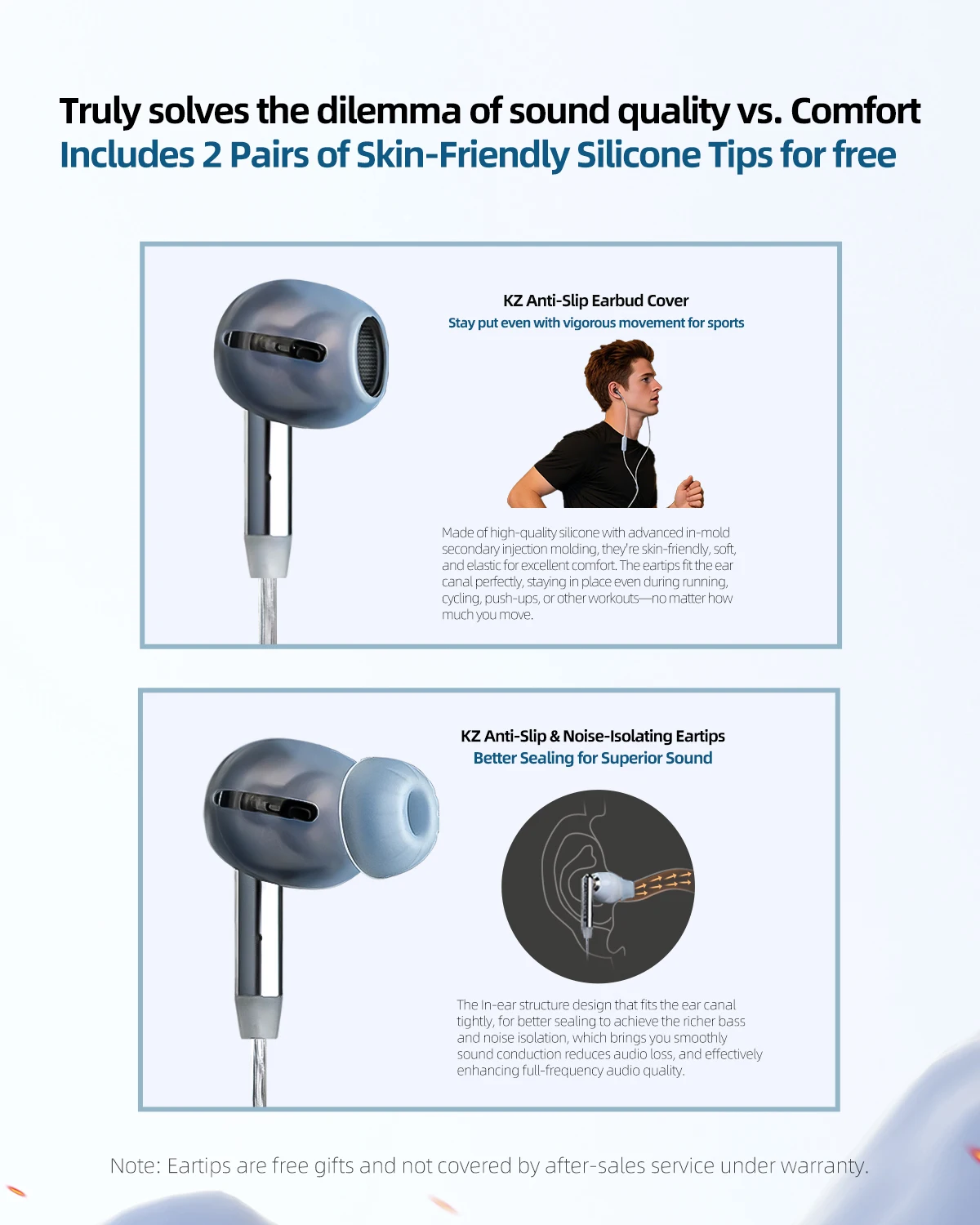 Truly solves the dilemma of sound quality vs. Comfort
Includes 2 Pairs of Skin-Friendly Silicone Tips for free

KZ Anti-Slip Earbud Cover
Stay put even with vigorous movement for sports

Made of high-quality silicone with advanced in-mold secondary injection molding, they're skin-friendly, soft, and elastic for excellent comfort. The eartips fit the ear canal perfectly, staying in place even during running, cycling, push-ups, or other workouts—no matter how much you move.

KZ Anti-Slip & Noise-Isolating Eartips
Better Sealing for Superior Sound

The In-ear structure design that fits the ear canal tightly, for better sealing to achieve the richer bass and noise isolation, which brings you smoothly sound conduction reduces audio loss, and effectively enhancing full-frequency audio quality.

Note: Eartips are free gifts and not covered by after-sales service under warranty.