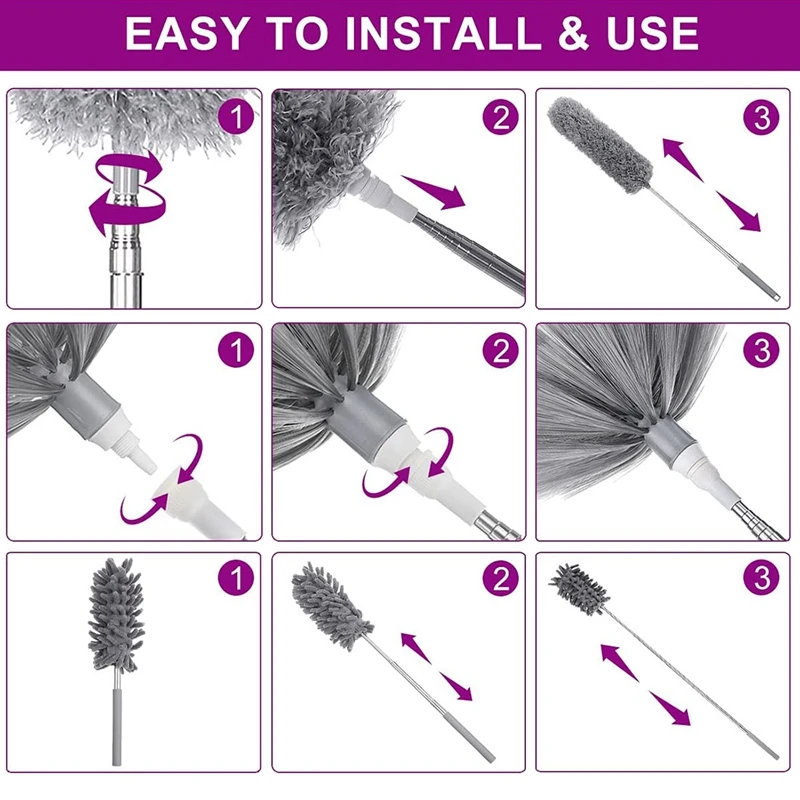 EASY TO INSTALL & USE

1

2

3

1

2

3

1

2

3