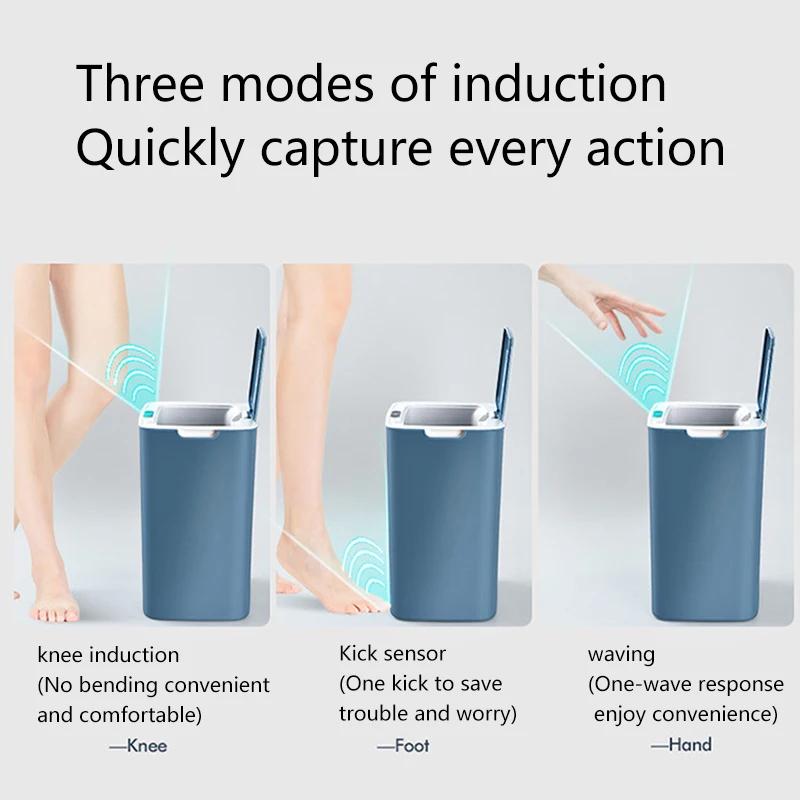 Three modes of induction
Quickly capture every action

knee induction
(No bending convenient and comfortable)
—Knee

Kick sensor
(One kick to save trouble and worry)
—Foot

waving
(One-wave response enjoy convenience)
—Hand