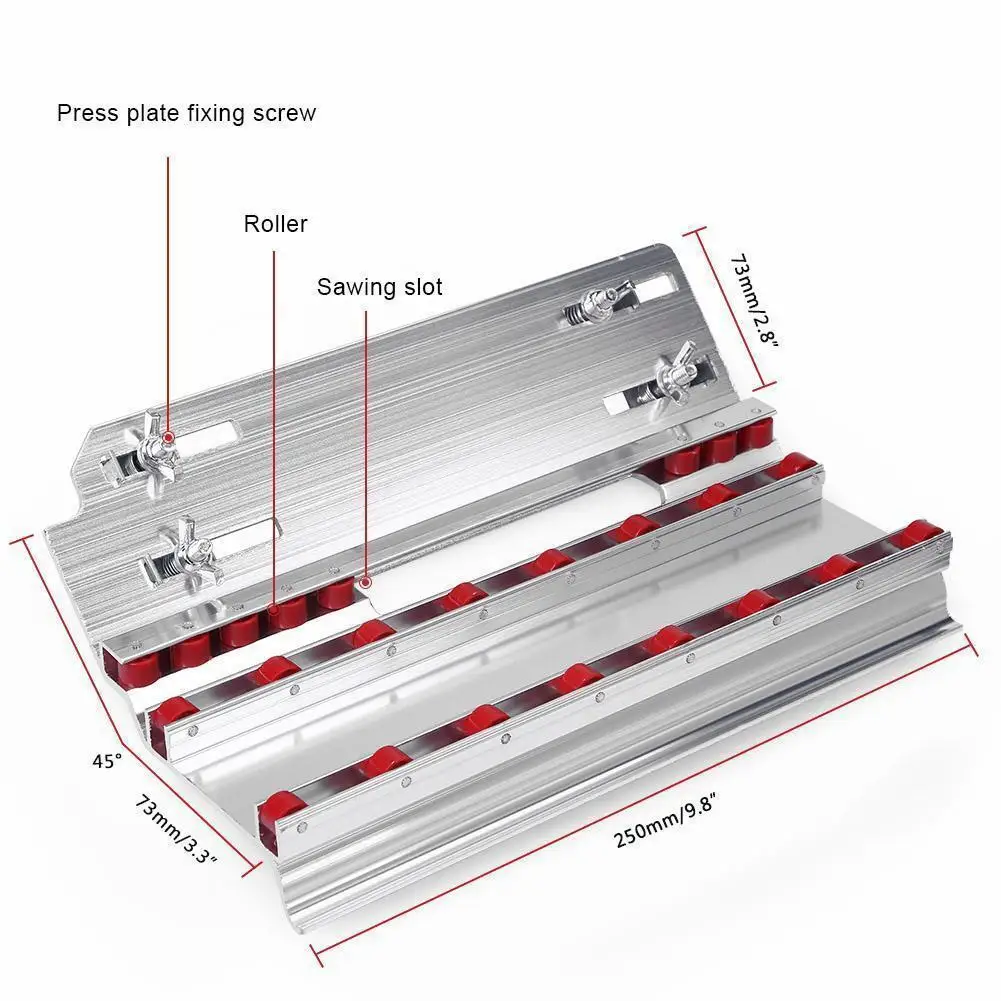 Press plate fixing screw

Roller

Sawing slot

73mm/2.8"

45°

73mm/3.3"

250mm/9.8"