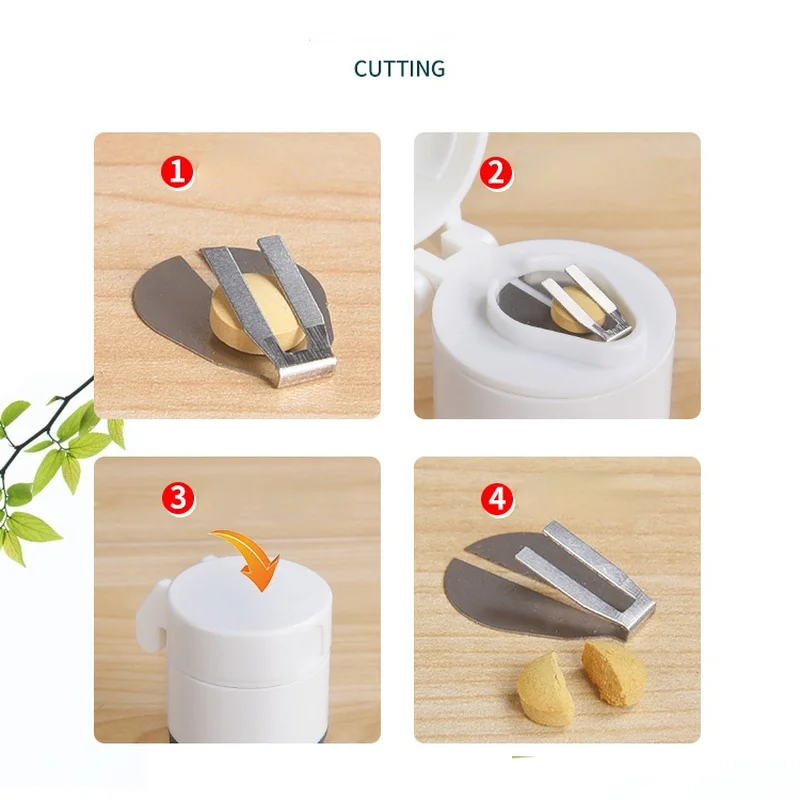 CUTTING

1

2

3

4