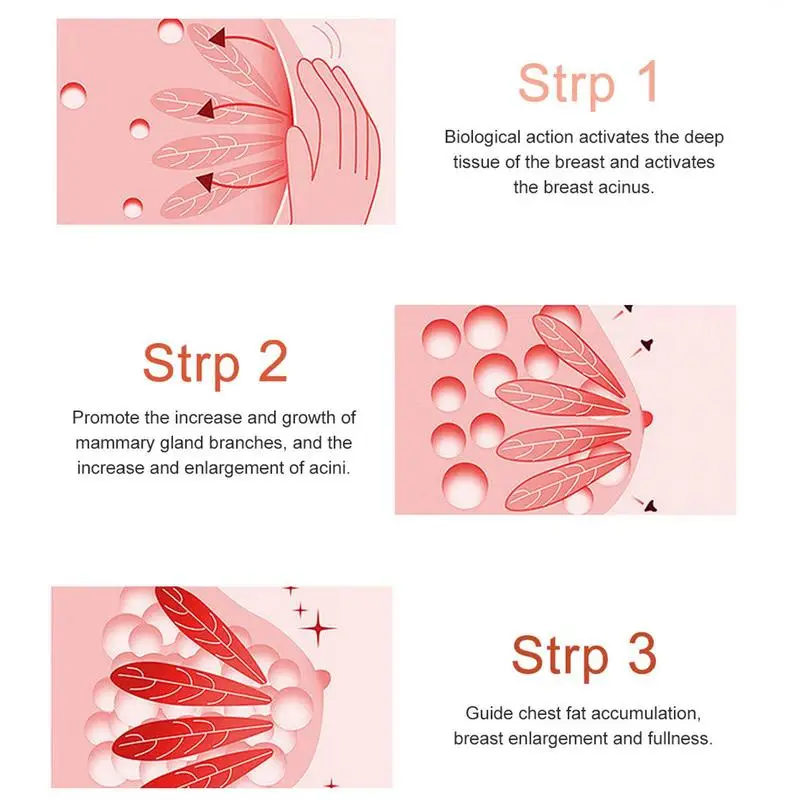 Strp 1

Biological action activates the deep tissue of the breast and activates the breast acinus.

Strp 2

Promote the increase and growth of mammary gland branches, and the increase and enlargement of acini.

Strp 3

Guide chest fat accumulation, breast enlargement and fullness.