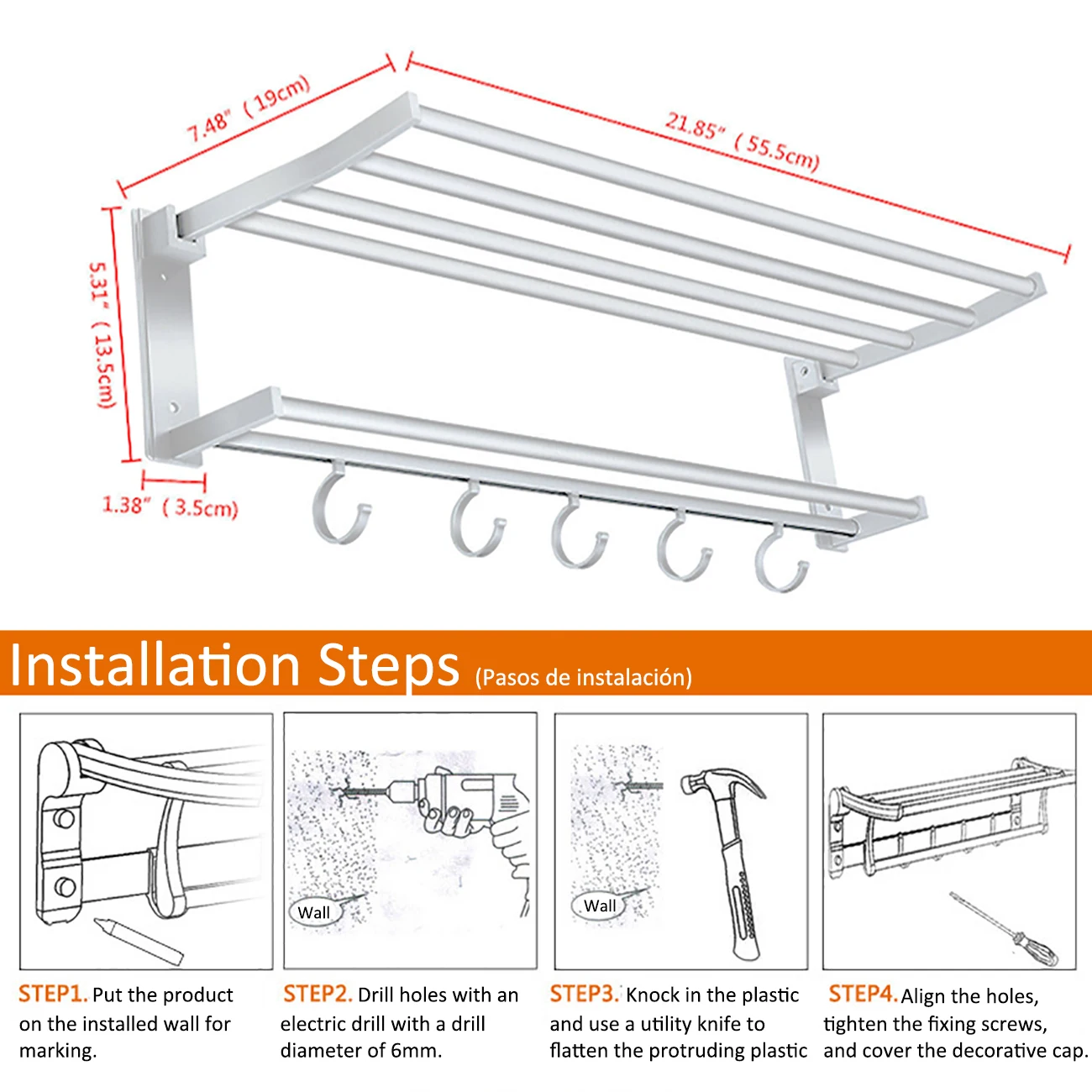 7.48" (19cm)

21.85" (55.5cm)

5.31" (13.5cm)

1.38" (3.5cm)

Installation Steps (Pasos de instalación)

Wall

Wall

STEP1. Put the product on the installed wall for marking.

STEP2. Drill holes with an electric drill with a drill diameter of 6mm.

STEP3. Knock in the plastic and use a utility knife to flatten the protruding plastic

STEP4. Align the holes, tighten the fixing screws, and cover the decorative cap.